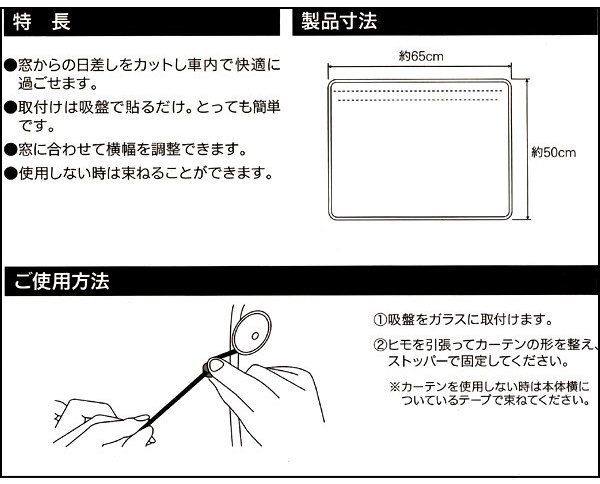 特　長

●窓からの日差しをカットし車内で快適に過ごせます。

●取付けは吸盤で貼るだけ。とっても簡単です。

●窓に合わせて横幅を調整できます。

●使用しない時は束ねることができます。

製品寸法

約65cm

約50cm

ご使用方法

①吸盤をガラスに取付けます。

②ヒモを引張ってカーテンの形を整え、ストッパーで固定してください。

※カーテンを使用しない時は本体横についているテープで束ねてください。