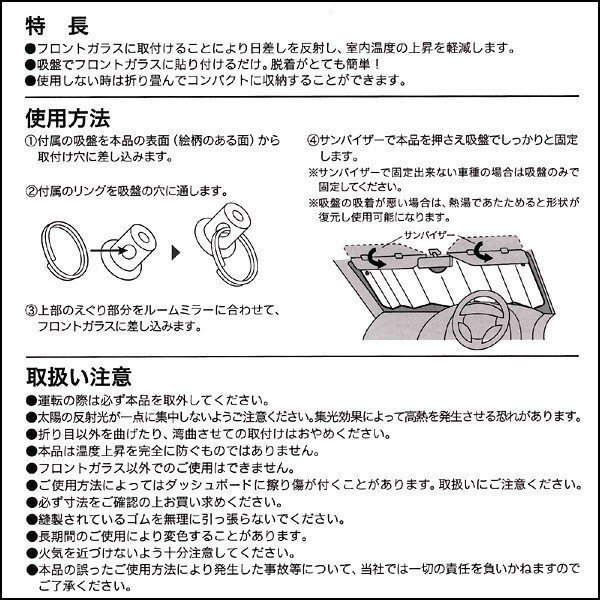 特　長
●フロントガラスに取付けることにより日差しを反射し、室内温度の上昇を軽減します。
●吸盤でフロントガラスに貼り付けるだけ。脱着がとても簡単！
●使用しない時は折り畳んでコンパクトに収納することができます。

使用方法
①付属の吸盤を本品の表面（絵柄のある面）から取付け穴に差し込みます。

②付属のリングを吸盤の穴に通します。

③上部のえぐり部分をルームミラーに合わせて、フロントガラスに差し込みます。

④サンバイザーで本品を押さえ吸盤でしっかりと固定します。
※サンバイザーで固定出来ない車種の場合は吸盤のみで固定してください。
※吸盤の吸着が悪い場合は、熱湯であたためると形状が復元し使用可能になります。

サンバイザー

取扱い注意
●運転の際は必ず本品を取外してください。
●太陽の反射光が一点に集中しないようご注意ください。集光効果によって高熱を発生させる恐れがあります。
●折り目以外を曲げたり、湾曲させての取付けはおやめください。
●本品は温度上昇を完全に防ぐものではありません。
●フロントガラス以外でのご使用はできません。
●ご使用方法によってはダッシュボードに擦り傷が付くことがあります。取扱いにご注意ください。
●必ず寸法をご確認の上お買い求めください。
●縫製されているゴムを無理に引っ張らないでください。
●長期間のご使用により変色することがあります。
●火気を近づけないよう十分注意してください。
●本品の誤ったご使用方法により発生した事故等について、当社では一切の責任を負いかねますのでご了承ください。