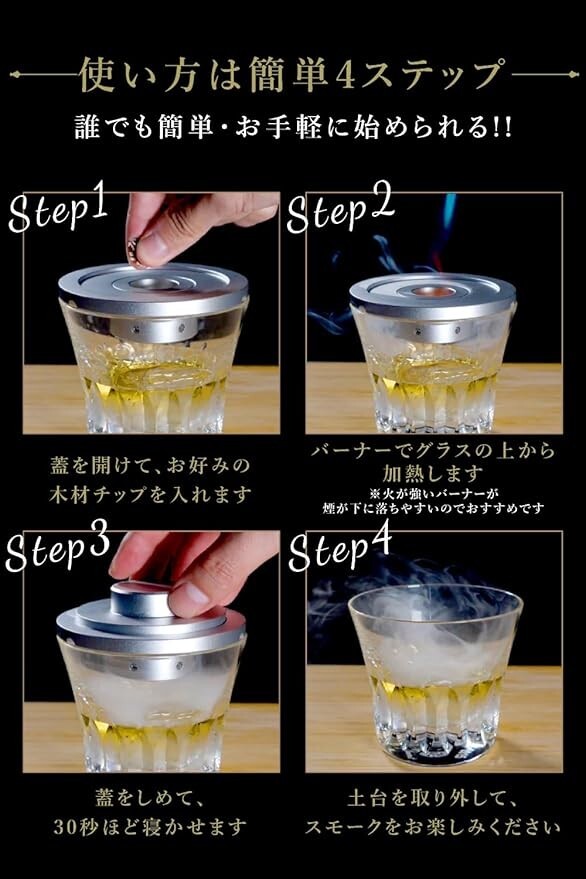 使い方は簡単4ステップ

誰でも簡単・お手軽に始められる!!

Step1

蓋を開けて、お好みの木材チップを入れます

Step2

バーナーでグラスの上から加熱します
※火が強いバーナーが煙が下に落ちやすいのでおすすめです

Step3

蓋をしめて、30秒ほど寝かせます

Step4

土台を取り外して、スモークをお楽しみください