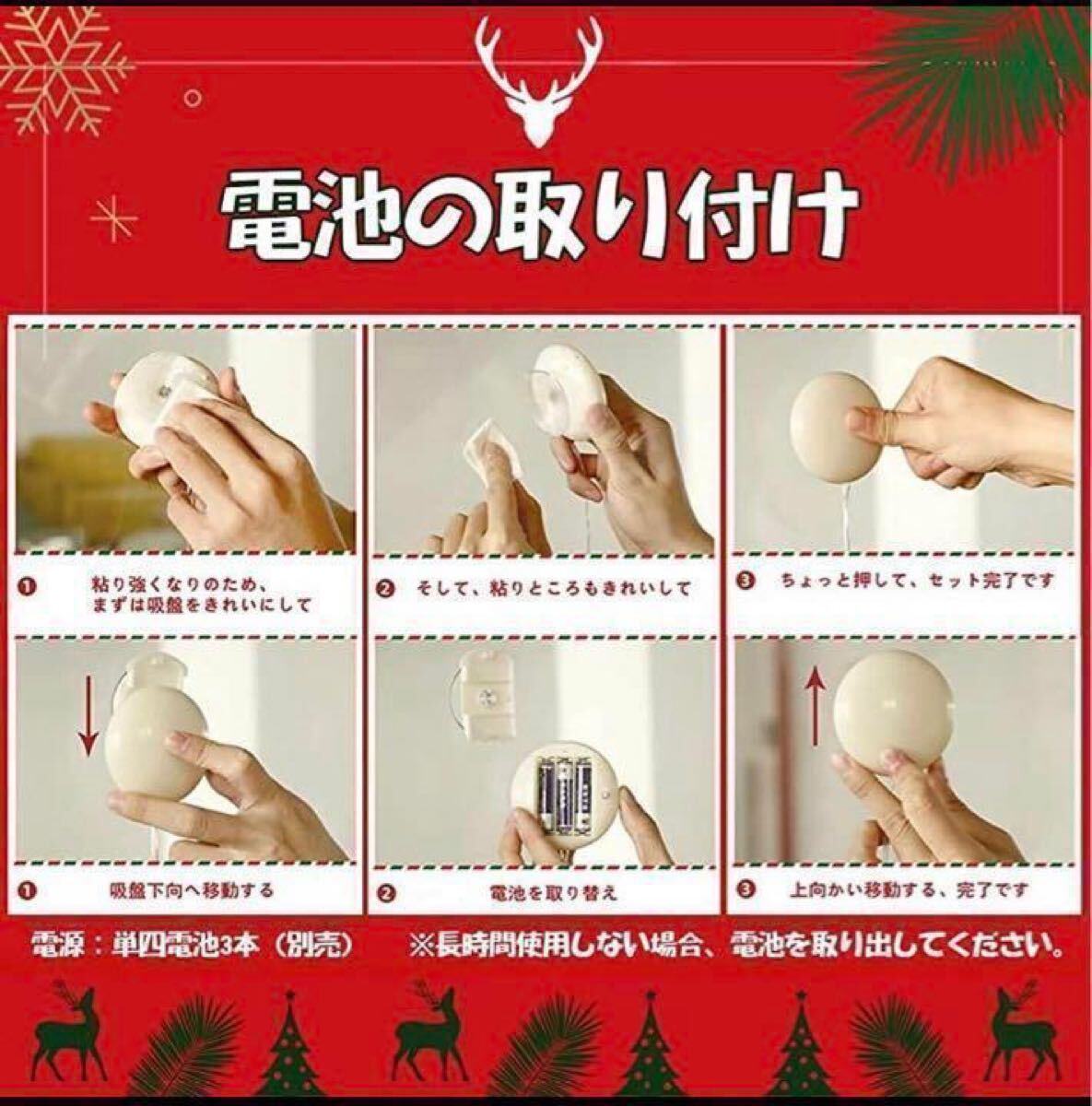 電池の取り付け

❶ 粘り強くなりのため、まずは吸盤をきれいにして

❷ そして、粘りところもきれいして

❸ ちょっと押して、セット完了です

❶ 吸盤下向へ移動する

❷ 電池を取り替え

❸ 上向かい移動する、完了です

電源：単四電池3本（別売）　※長時間使用しない場合、電池を取り出してください。