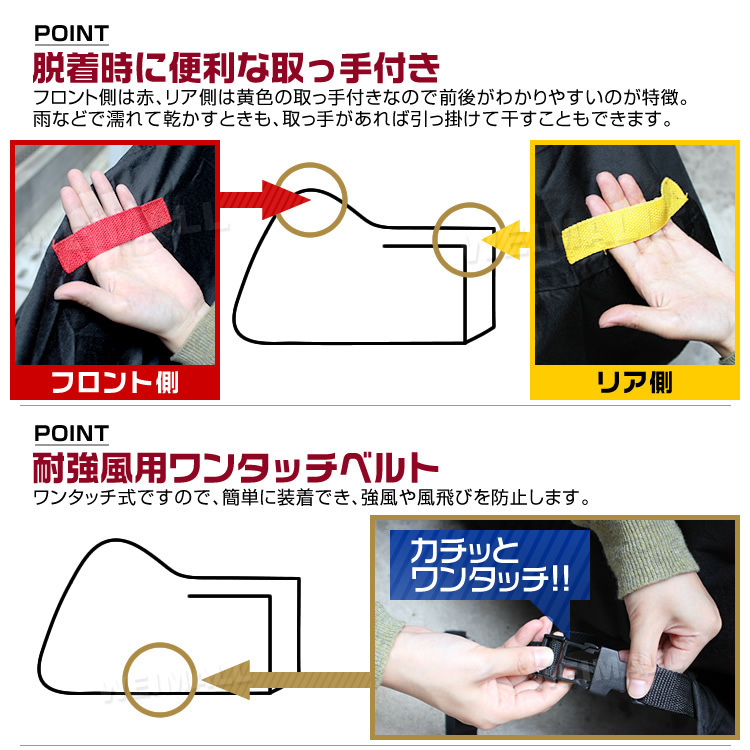 POINT
脱着時に便利な取っ手付き
フロント側は赤、リア側は黄色の取っ手付きなので前後がわかりやすいのが特徴。
雨などで濡れて乾かすときも、取っ手があれば引っ掛けて干すこともできます。

フロント側

リア側

POINT
耐強風用ワンタッチベルト
ワンタッチ式ですので、簡単に装着でき、強風や風飛びを防止します。

カチッと
ワンタッチ!!