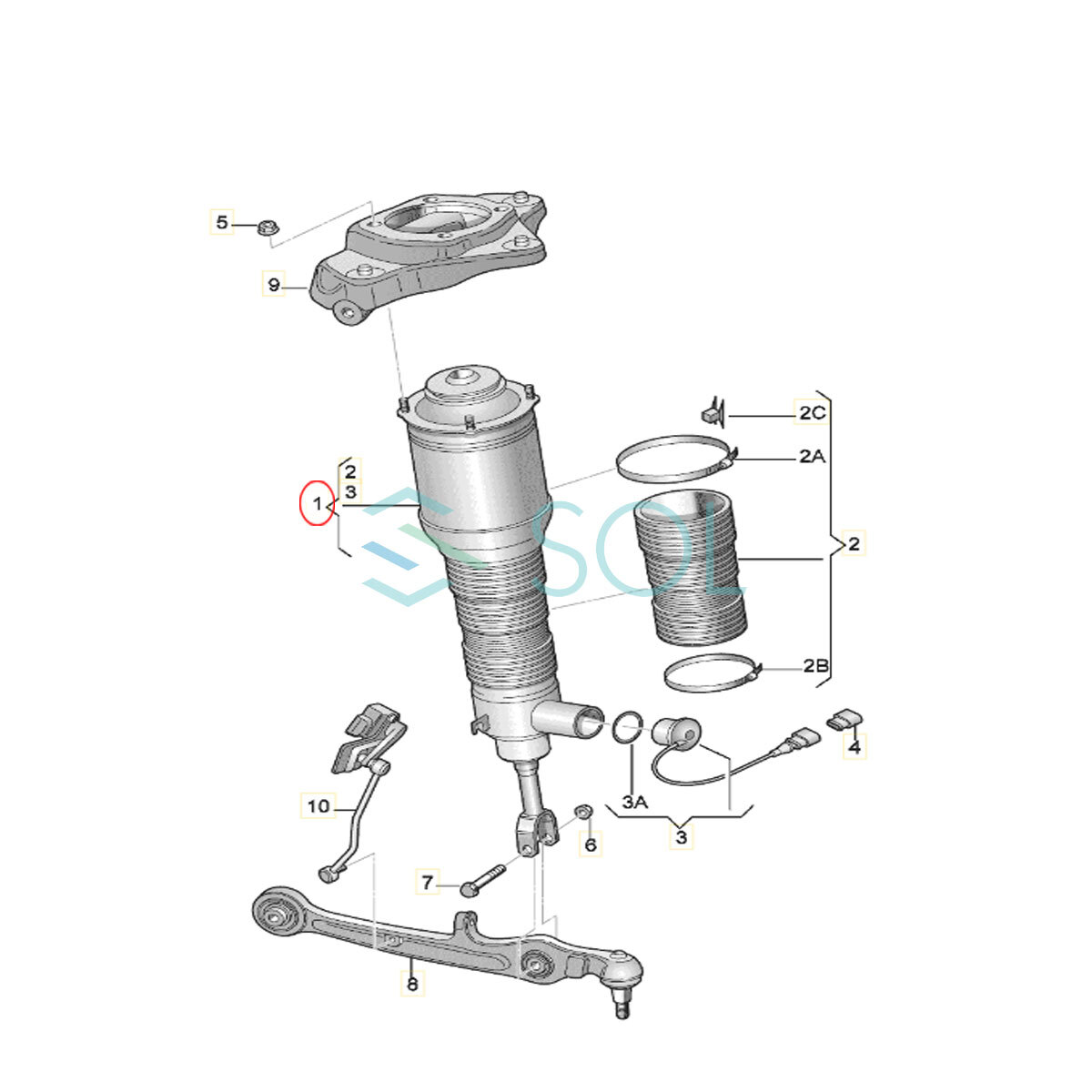 5
9
2C
2A
2
3
1
SOL
2
2B
4
10
3A
3
6
7
8