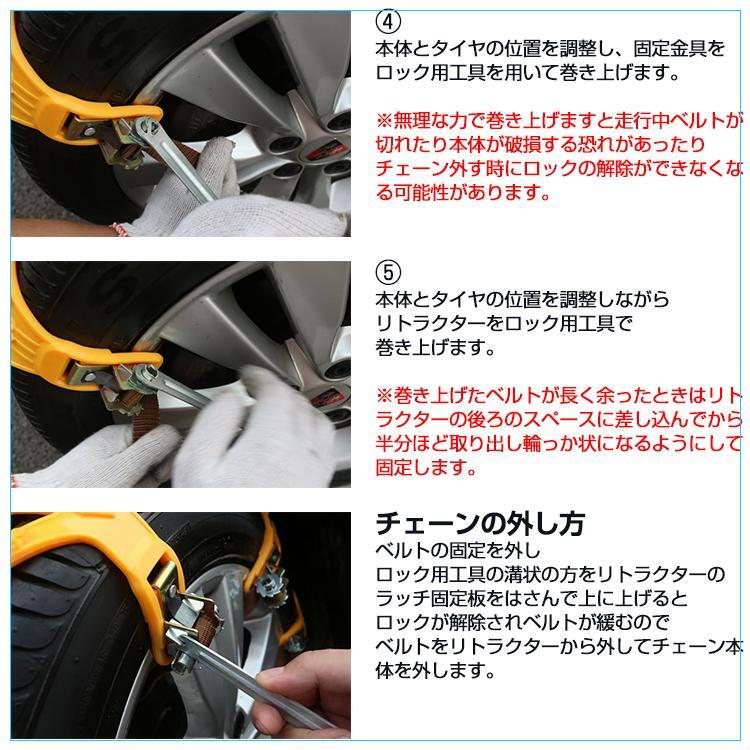 ④
本体とタイヤの位置を調整し、固定金具をロック用工具を用いて巻き上げます。

※無理な力で巻き上げますと走行中ベルトが切れたり本体が破損する恐れがあったりチェーン外す時にロックの解除ができなくなる可能性があります。

⑤
本体とタイヤの位置を調整しながらリトラクターをロック用工具で巻き上げます。

※巻き上げたベルトが長く余ったときはリトラクターの後ろのスペースに差し込んでから半分ほど取り出し輪っか状になるようにして固定します。

チェーンの外し方
ベルトの固定を外し
ロック用工具の溝状の方をリトラクターのラッチ固定板をはさんで上に上げるとロックが解除されベルトが緩むのでベルトをリトラクターから外してチェーン本体を外します。