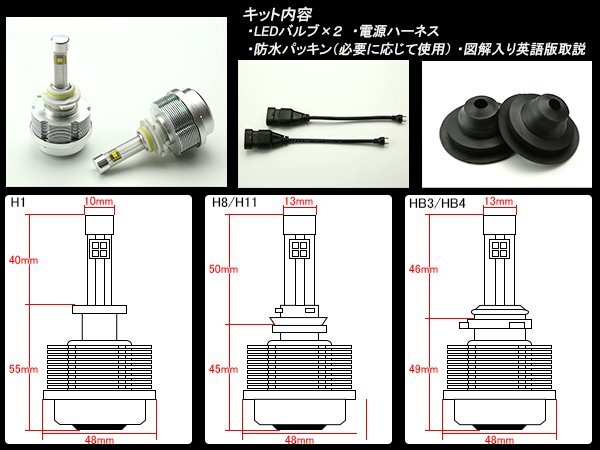 キット内容
・LEDバルブ×２　・電源ハーネス
・防水パッキン（必要に応じて使用）・図解入り英語版取説

H1
10mm
40mm
55mm
48mm

H8/H11
13mm
50mm
45mm
48mm

HB3/HB4
13mm
46mm
49mm
48mm