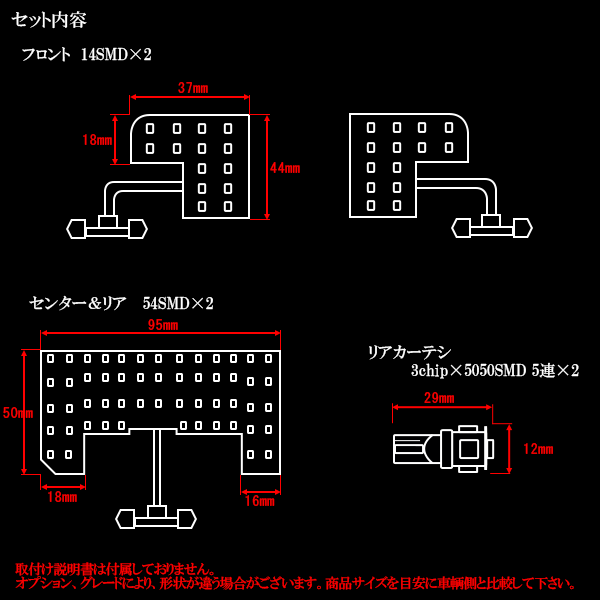 セット内容

フロント 14SMD×2

37mm

18mm

44mm

センター＆リア 54SMD×2

95mm

50mm

18mm

16mm

リアカーテシ
3chip×5050SMD 5連×2

29mm

12mm

取付け説明書は付属しておりません。
オプション、グレードにより、形状が違う場合がございます。商品サイズを目安に車輌側と比較して下さい。