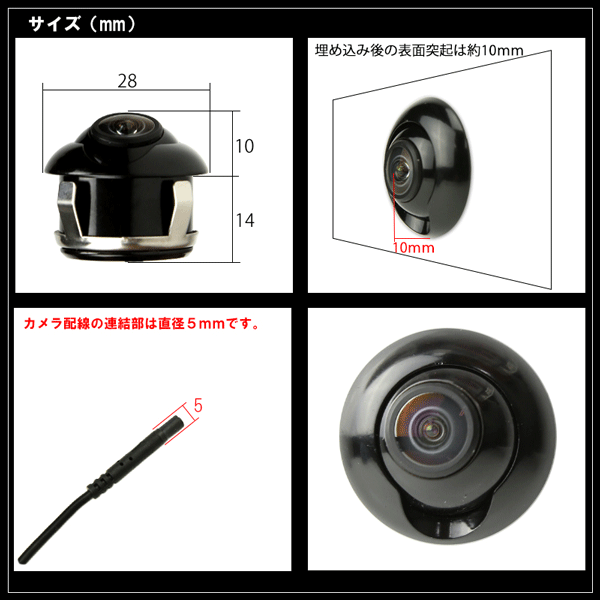 サイズ（mm）

28

10

14

埋め込み後の表面突起は約10mm

10mm

カメラ配線の連結部は直径５mmです。

5