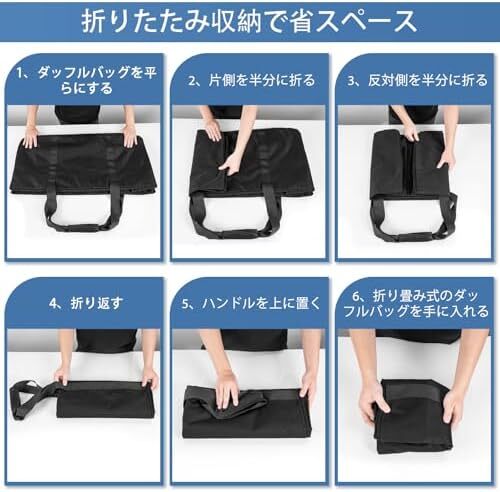 折りたたみ収納で省スペース

1、ダッフルバッグを平らにする

2、片側を半分に折る

3、反対側を半分に折る

4、折り返す

5、ハンドルを上に置く

6、折り畳み式のダッフルバッグを手に入れる