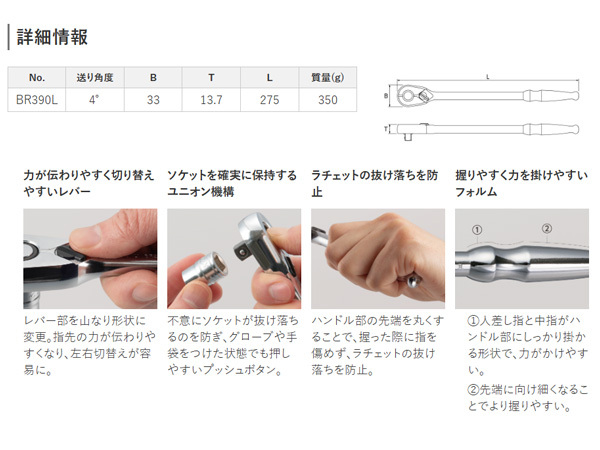 詳細情報

| No. | 送り角度 | B | T | L | 質量(g) |
|---|---|---|---|---|---|
| BR390L | 4° | 33 | 13.7 | 275 | 350 |

L
B
T

力が伝わりやすく切り替えやすいレバー

レバー部を山なり形状に変更。指先の力が伝わりやすくなり、左右切替えが容易に。

ソケットを確実に保持するユニオン機構

不意にソケットが抜け落ちるのを防ぎ、グローブや手袋をつけた状態でも押しやすいプッシュボタン。

ラチェットの抜け落ちを防止

ハンドル部の先端を丸くすることで、握った際に指を傷めず、ラチェットの抜け落ちを防止。

握りやすく力を掛けやすいフォルム

①
②

①人差し指と中指がハンドル部にしっかり掛かる形状で、力がかけやすい。

②先端に向け細くなることでより握りやすい。