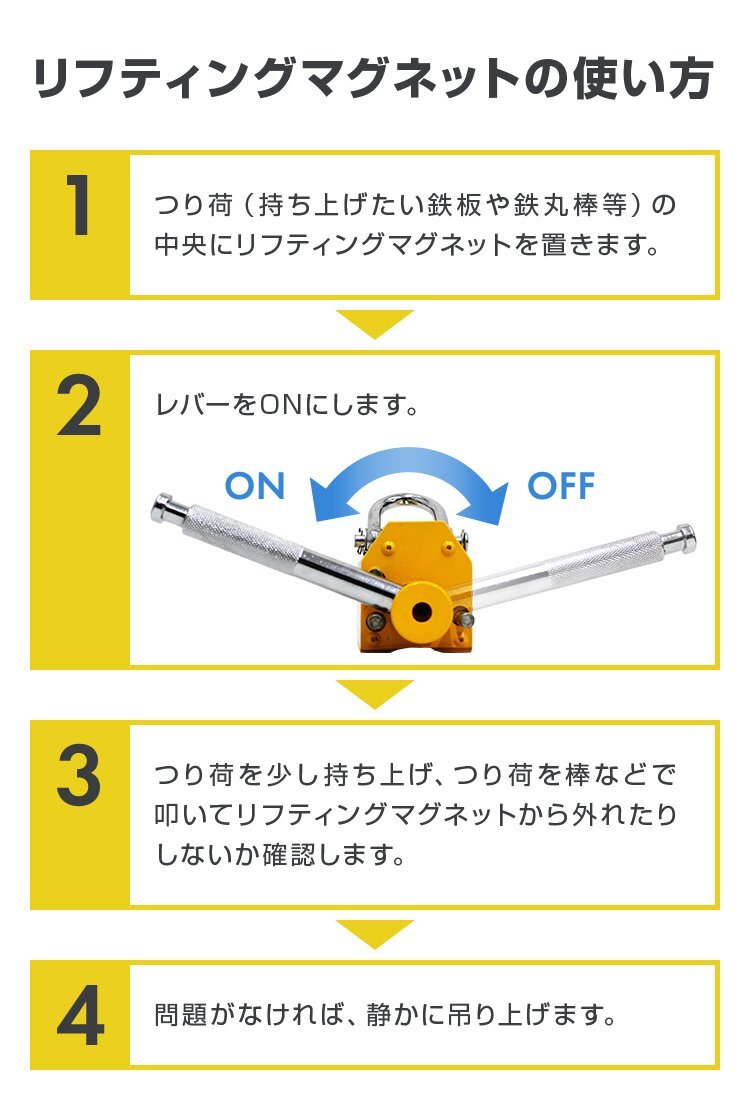 リフティングマグネットの使い方

1

つり荷（持ち上げたい鉄板や鉄丸棒等）の中央にリフティングマグネットを置きます。

2

レバーをONにします。

ON

OFF

3

つり荷を少し持ち上げ、つり荷を棒などで叩いてリフティングマグネットから外れたりしないか確認します。

4

問題がなければ、静かに吊り上げます。