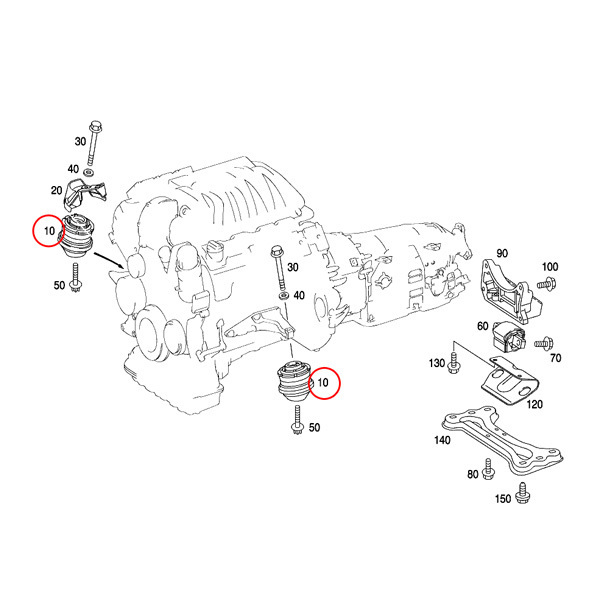 30
40
20
10
50
30
40
10
50
90
100
60
70
130
120
140
80
150