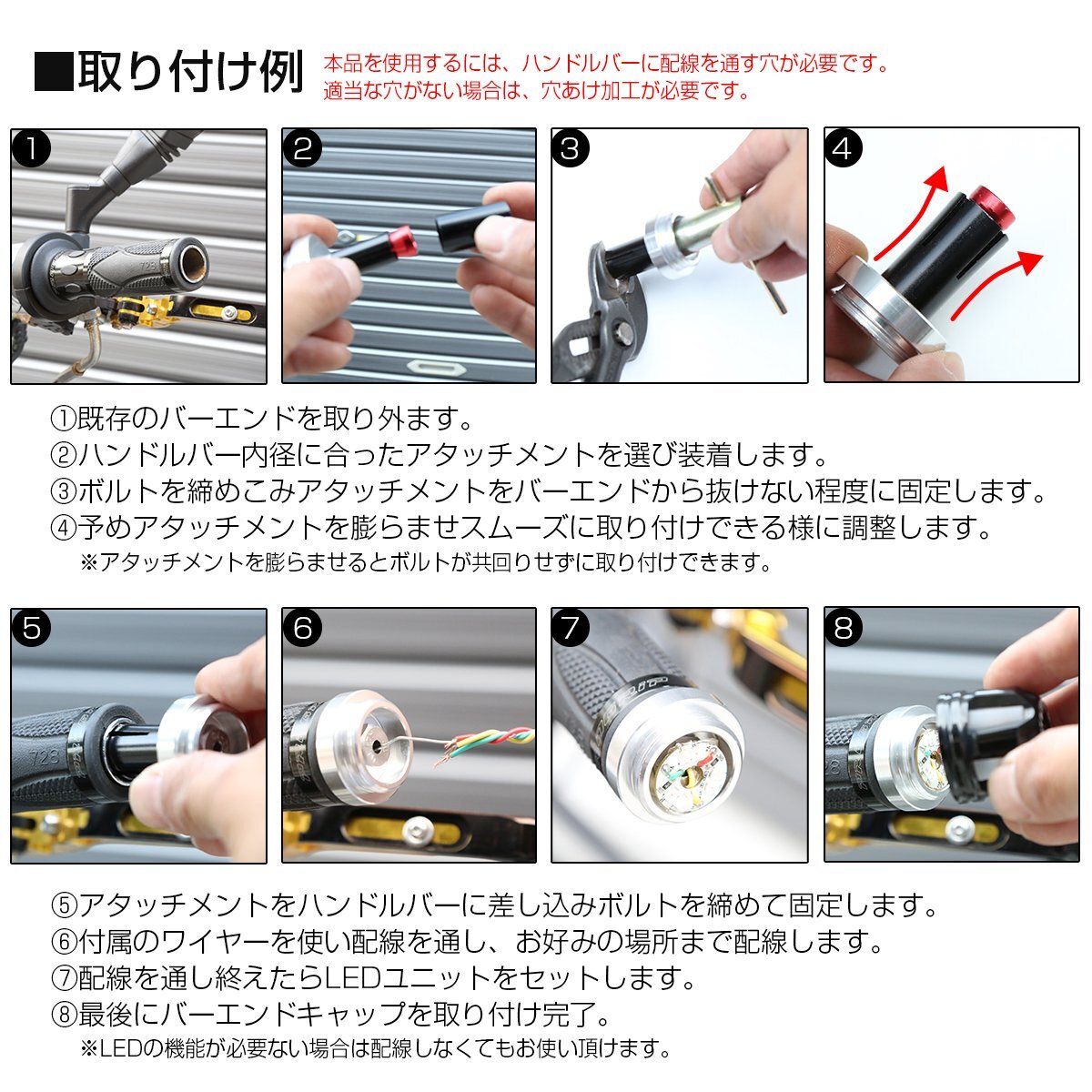 ■取り付け例

本品を使用するには、ハンドルバーに配線を通す穴が必要です。
適当な穴がない場合は、穴あけ加工が必要です。

1

2

3

4

①既存のバーエンドを取り外ます。
②ハンドルバー内径に合ったアタッチメントを選び装着します。
③ボルトを締めこみアタッチメントをバーエンドから抜けない程度に固定します。
④予めアタッチメントを膨らませスムーズに取り付けできる様に調整します。
※アタッチメントを膨らませるとボルトが共回りせずに取り付けできます。

5

6

7

8

⑤アタッチメントをハンドルバーに差し込みボルトを締めて固定します。
⑥付属のワイヤーを使い配線を通し、お好みの場所まで配線します。
⑦配線を通し終えたらLEDユニットをセットします。
⑧最後にバーエンドキャップを取り付け完了。
※LEDの機能が必要ない場合は配線しなくてもお使い頂けます。