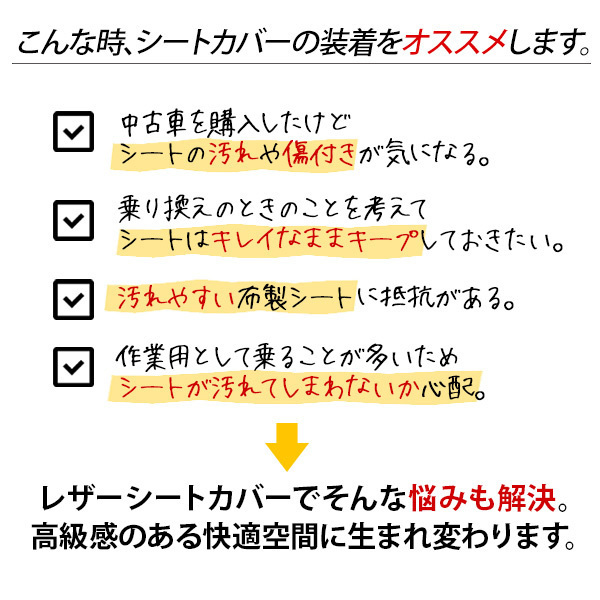 こんな時、シートカバーの装着をオススメします。

☑ 中古車を購入したけど
シートの汚れや傷付きが気になる。

☑ 乗り換えのときのことを考えて
シートはキレイなままキープしておきたい。

☑ 汚れやすい布製シートに抵抗がある。

☑ 作業用として乗ることが多いため
シートが汚れてしまわないか心配。

レザーシートカバーでそんな悩みも解決。
高級感のある快適空間に生まれ変わります。