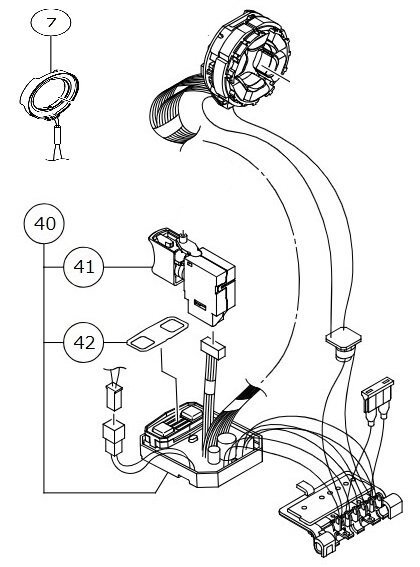 7

40

41

42