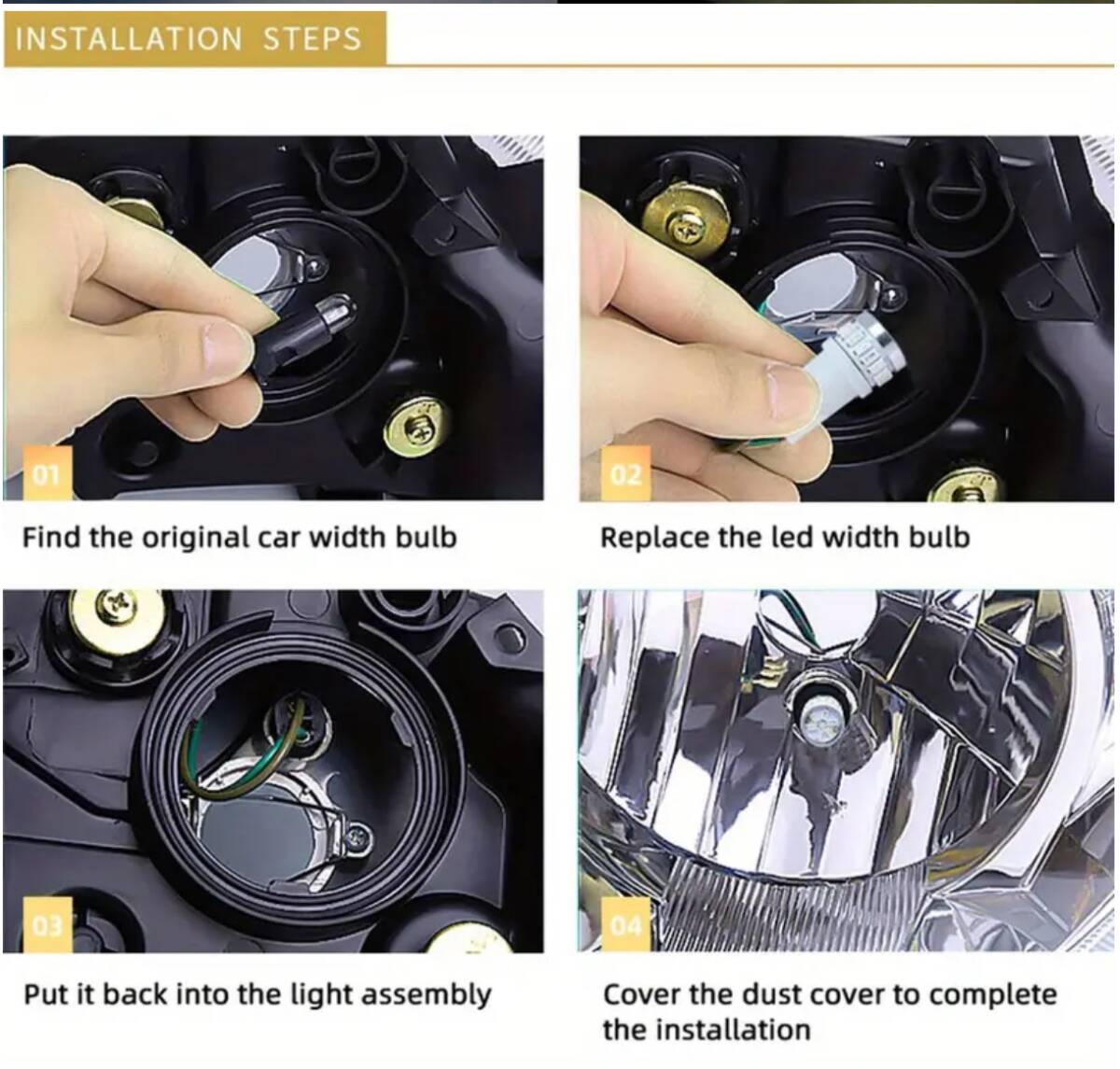 INSTALLATION STEPS

01

Find the original car width bulb

02

Replace the led width bulb

03

Put it back into the light assembly

04

Cover the dust cover to complete the installation