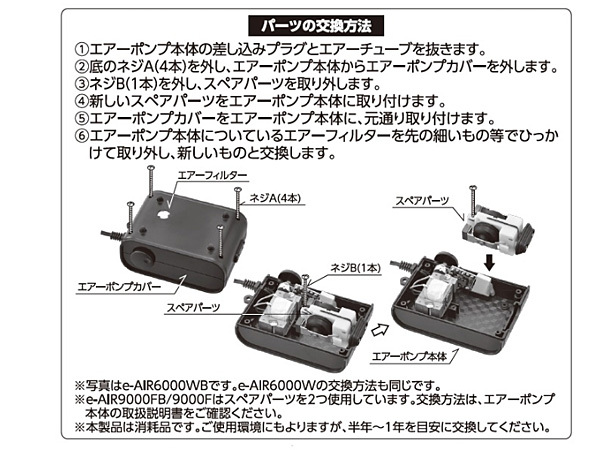 パーツの交換方法

①エアーポンプ本体の差し込みプラグとエアーチューブを抜きます。
②底のネジA(4本)を外し、エアーポンプ本体からエアーポンプカバーを外します。
③ネジB(1本)を外し、スペアパーツを取り外します。
④新しいスペアパーツをエアーポンプ本体に取り付けます。
⑤エアーポンプカバーをエアーポンプ本体に、元通り取り付けます。
⑥エアーポンプ本体についているエアーフィルターを先の細いもの等でひっかけて取り外し、新しいものと交換します。

エアーフィルター
ネジA(4本)
エアーポンプカバー
スペアパーツ
ネジB(1本)
スペアパーツ
エアーポンプ本体

※写真はe-AIR6000WBです。e-AIR6000Wの交換方法も同じです。
※e-AIR9000FB/9000Fはスペアパーツを2つ使用しています。交換方法は、エアーポンプ本体の取扱説明書をご確認ください。
※本製品は消耗品です。ご使用環境にもよりますが、半年～1年を目安に交換してください。