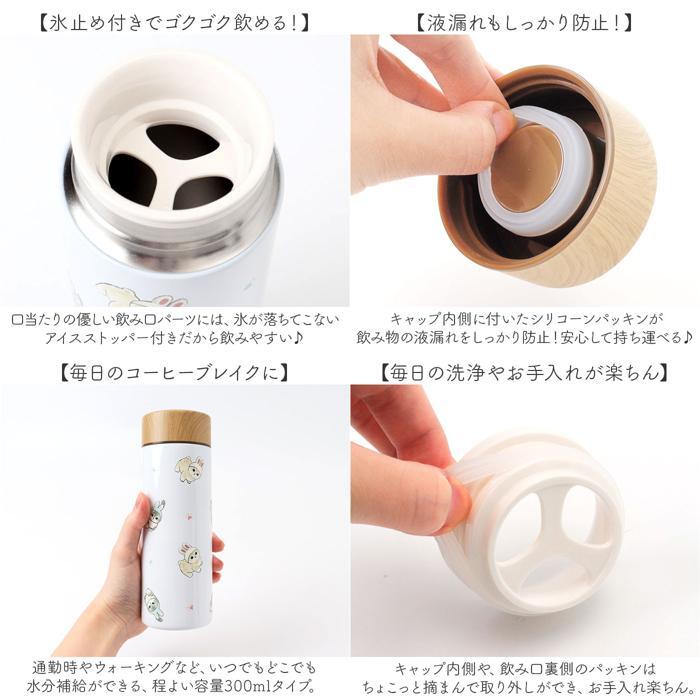 【氷止め付きでゴクゴク飲める！】

口当たりの優しい飲み口パーツには、氷が落ちてこないアイスストッパー付きだから飲みやすい♪

【液漏れもしっかり防止！】

キャップ内側に付いたシリコーンパッキンが飲み物の液漏れをしっかり防止！安心して持ち運べる♪

【毎日のコーヒーブレイクに】

通勤時やウォーキングなど、いつでもどこでも水分補給ができる、程よい容量300mlタイプ。

【毎日の洗浄やお手入れが楽ちん】

キャップ内側や、飲み口裏側のパッキンはちょこっと摘まんで取り外しができ、お手入れ楽ちん。