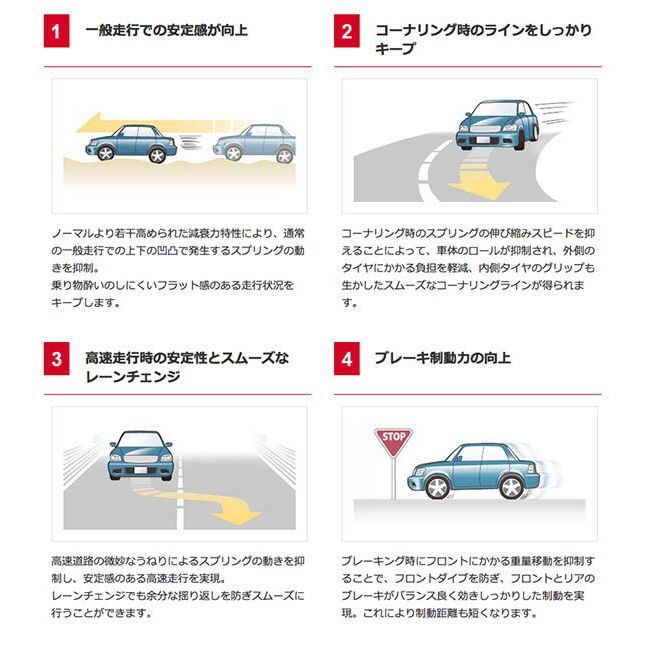 1 一般走行での安定感が向上

ノーマルより若干高められた減衰力特性により、通常の一般走行での上下の凹凸で発生するスプリングの動きを抑制。
乗り物酔いのしにくいフラット感のある走行状況をキープします。

2 コーナリング時のラインをしっかりキープ

コーナリング時のスプリングの伸び縮みスピードを抑えることによって、車体のロールが抑制され、外側のタイヤにかかる負担を軽減、内側タイヤのグリップも生かしたスムーズなコーナリングラインが得られます。

3 高速走行時の安定性とスムーズなレーンチェンジ

高速道路の微妙なうねりによるスプリングの動きを抑制し、安定感のある高速走行を実現。
レーンチェンジでも余分な揺り返しを防ぎスムーズに行うことができます。

4 ブレーキ制動力の向上

STOP

ブレーキング時にフロントにかかる重量移動を抑制することで、フロントダイブを防ぎ、フロントとリアのブレーキがバランス良く効きしっかりした制動を実現。これにより制動距離も短くなります。