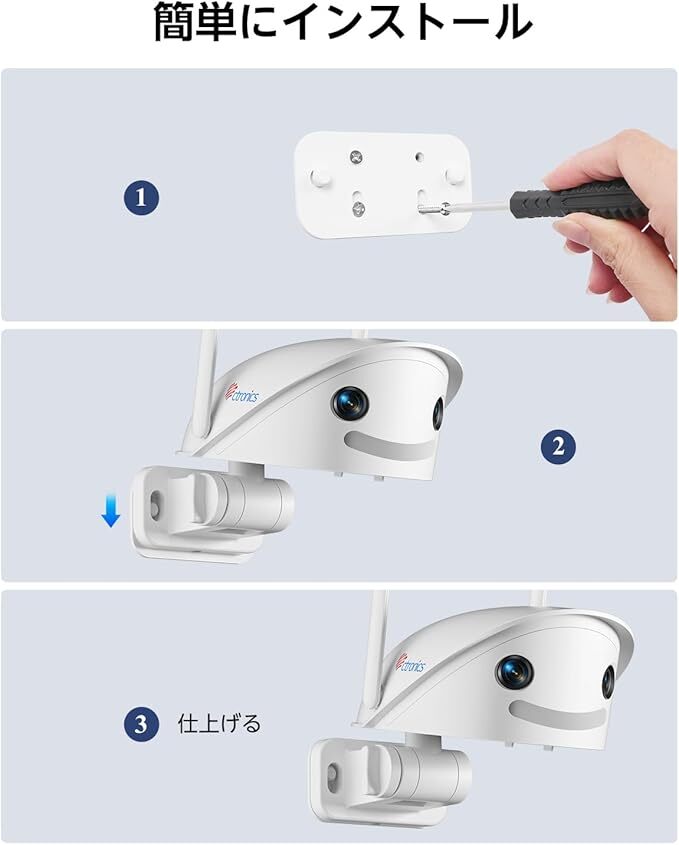 簡単にインストール

1

ctronics

2

ctronics

3 仕上げる