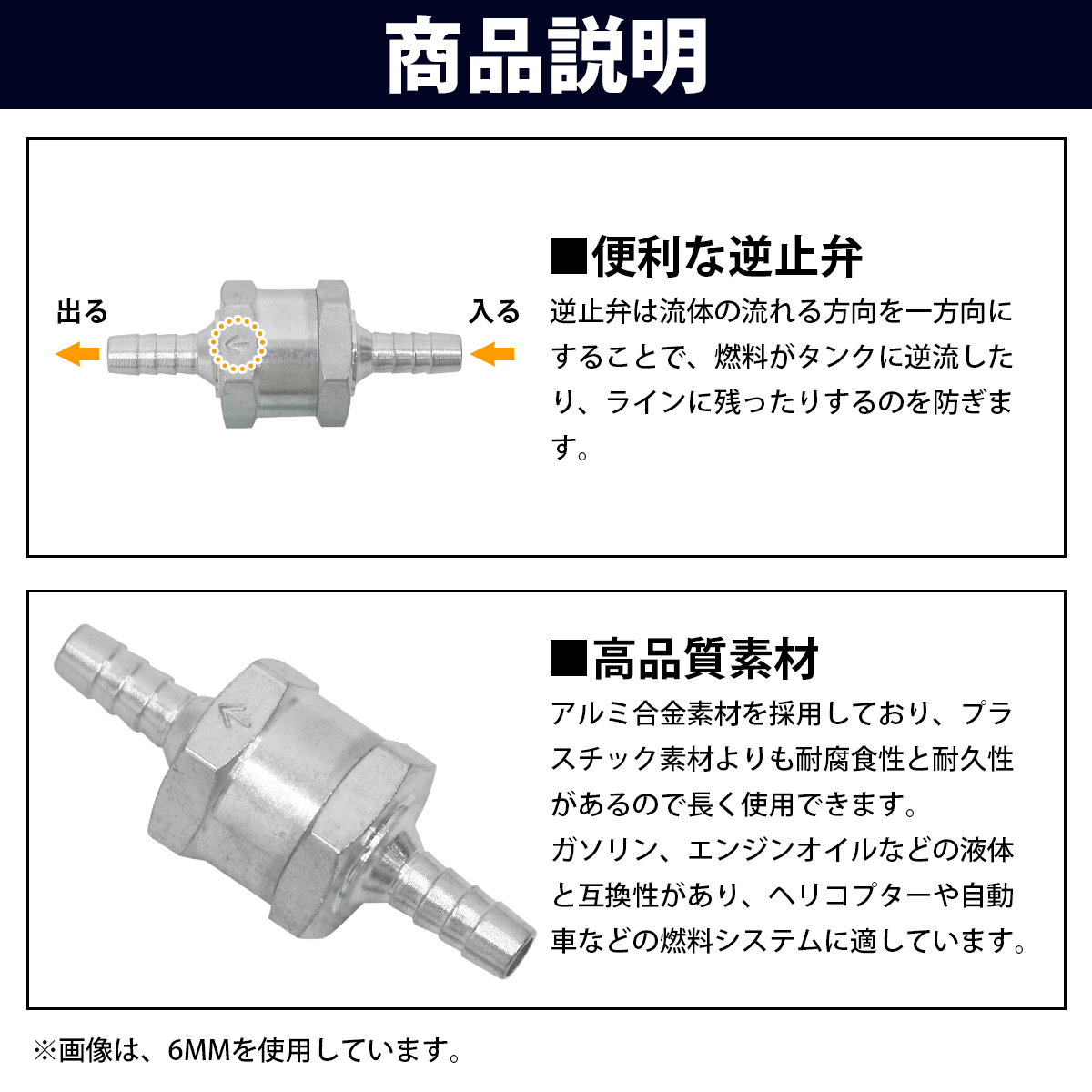 商品説明

出る

入る

■便利な逆止弁

逆止弁は流体の流れる方向を一方向にすることで、燃料がタンクに逆流したり、ラインに残ったりするのを防ぎます。

■高品質素材

アルミ合金素材を採用しており、プラスチック素材よりも耐腐食性と耐久性があるので長く使用できます。
ガソリン、エンジンオイルなどの液体と互換性があり、ヘリコプターや自動車などの燃料システムに適しています。

※画像は、6MMを使用しています。