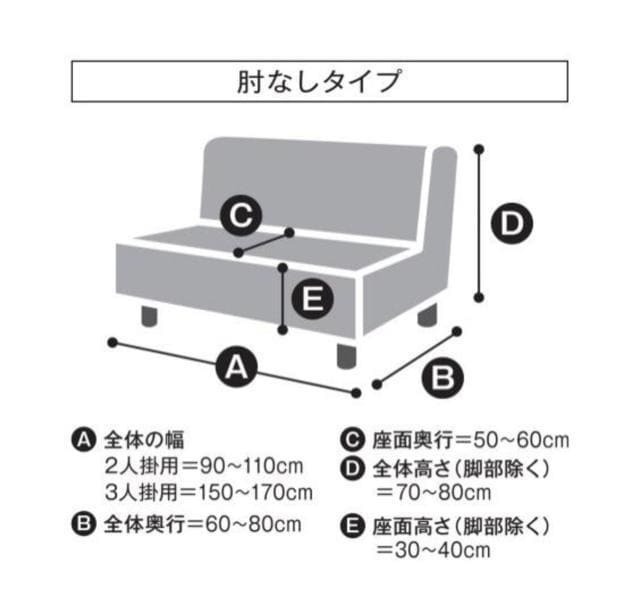 肘なしタイプ

C

D

E

A

B

A 全体の幅
2人掛用＝90～110cm
3人掛用＝150～170cm

B 全体奥行＝60～80cm

C 座面奥行＝50～60cm

D 全体高さ（脚部除く）
＝70～80cm

E 座面高さ（脚部除く）
＝30～40cm