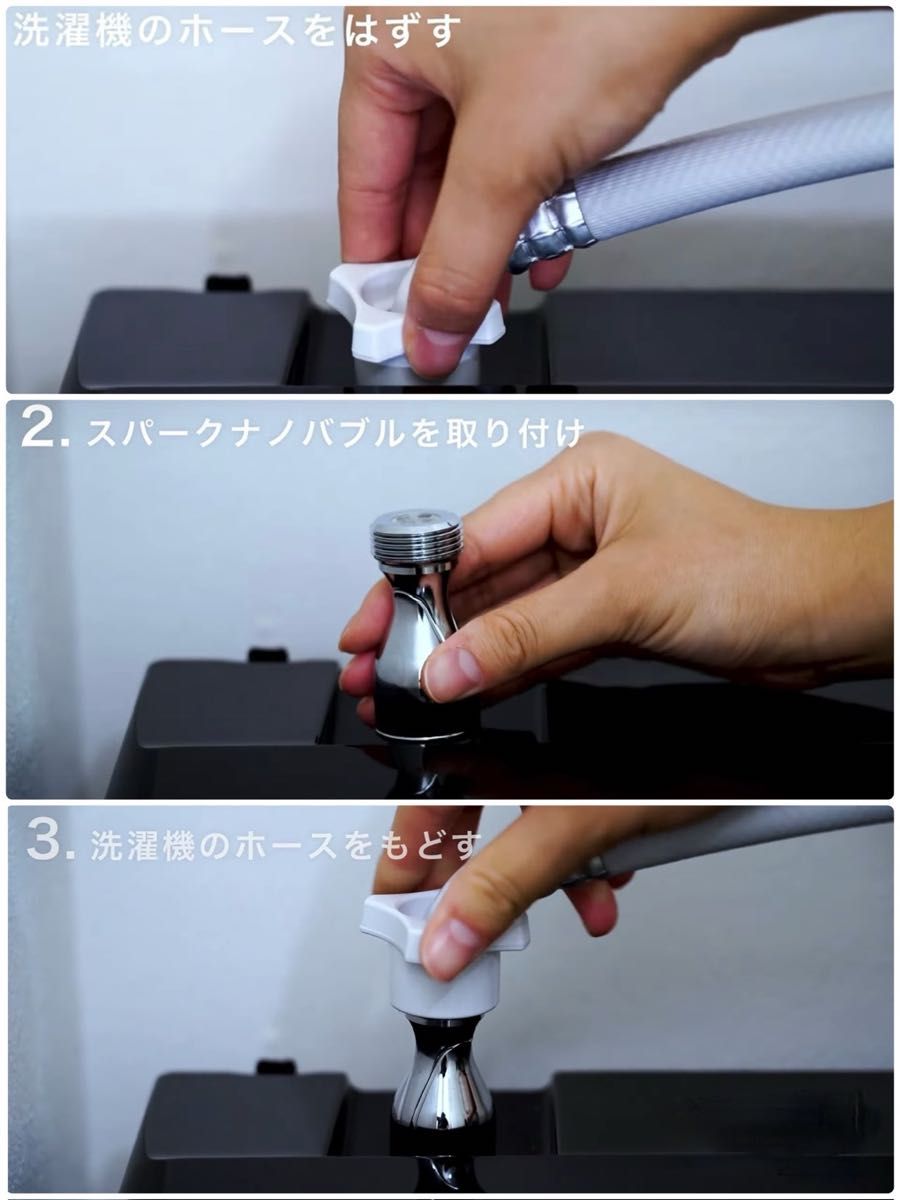 洗濯機のホースをはずす

2. スパークナノバブルを取り付け

3. 洗濯機のホースをもどす