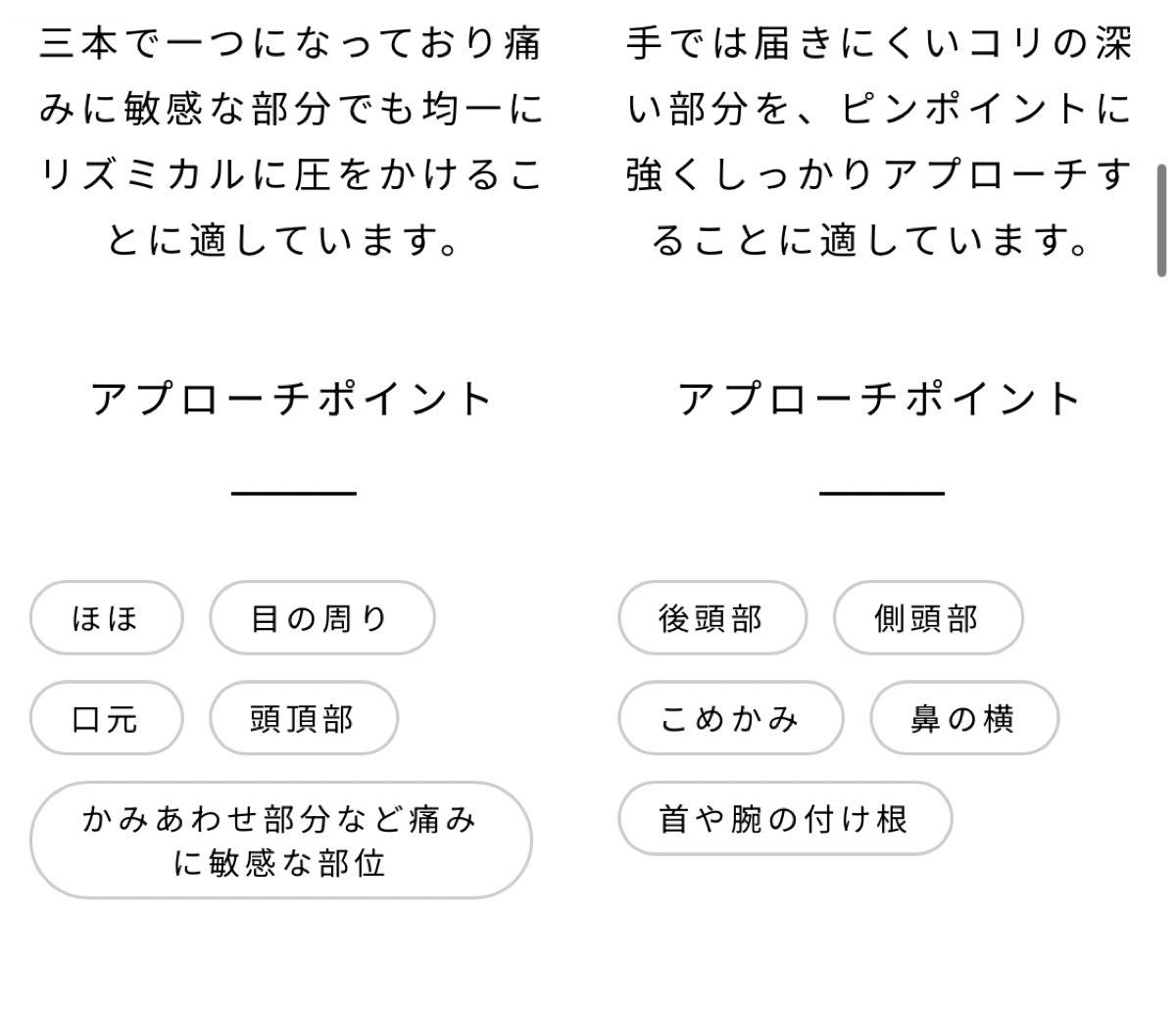 三本で一つになっており痛みに敏感な部分でも均一にリズミカルに圧をかけることに適しています。

アプローチポイント

ほほ

目の周り

口元

頭頂部

かみあわせ部分など痛みに敏感な部位

手では届きにくいコリの深い部分を、ピンポイントに強くしっかりアプローチすることに適しています。

アプローチポイント

後頭部

側頭部

こめかみ

鼻の横

首や腕の付け根