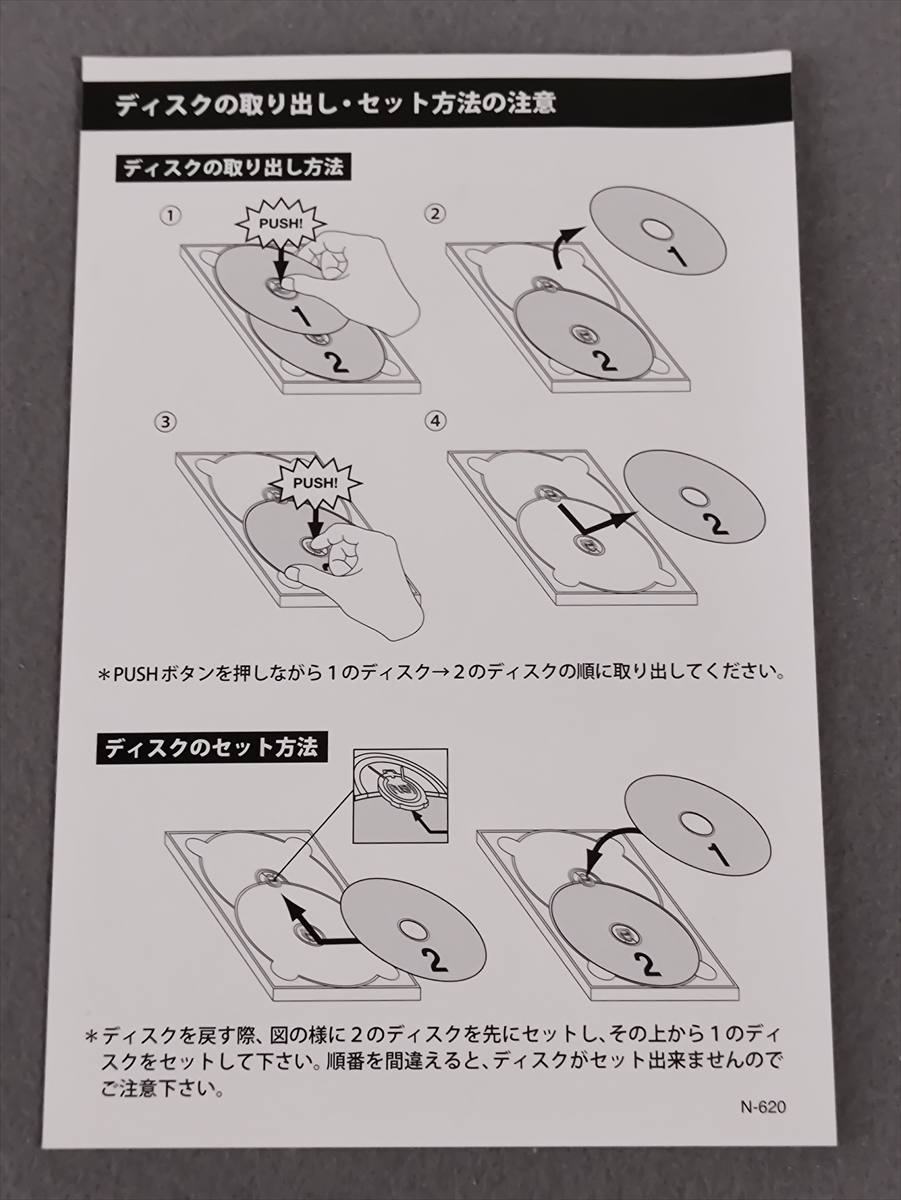 ディスクの取り出し・セット方法の注意

ディスクの取り出し方法

①

PUSH!

1

2

②

1

2

③

PUSH!

④

2

＊PUSHボタンを押しながら１のディスク→２のディスクの順に取り出してください。

ディスクのセット方法

2

1

2

＊ディスクを戻す際、図の様に２のディスクを先にセットし、その上から１のディスクをセットして下さい。順番を間違えると、ディスクがセット出来ませんのでご注意下さい。

N-620