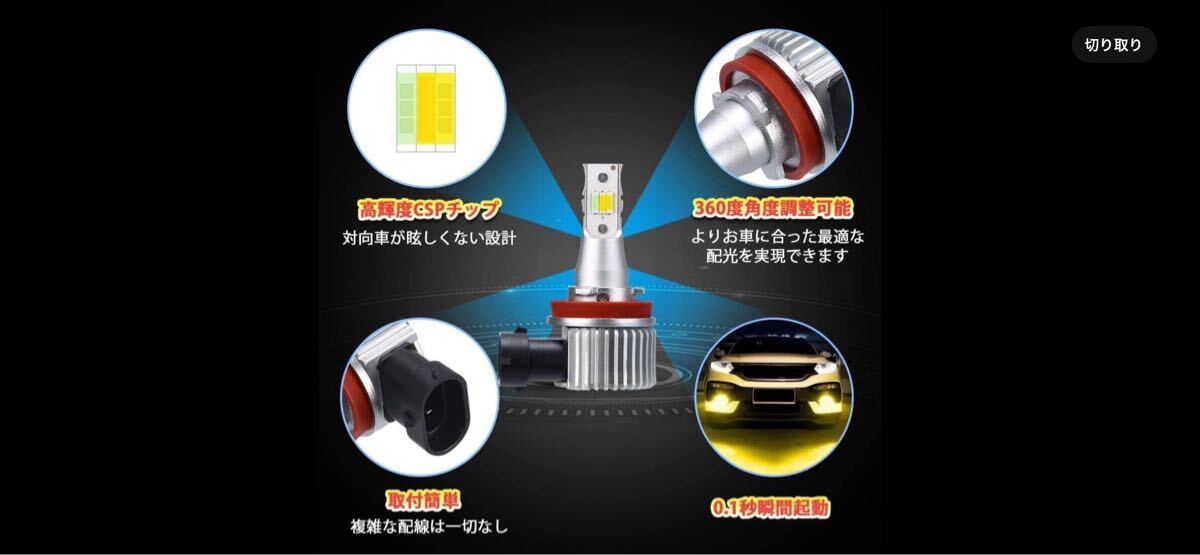 切り取り

高輝度CSPチップ
対向車が眩しくない設計

360度角度調整可能
よりお車に合った最適な配光を実現できます

取付簡単
複雑な配線は一切なし

0.1秒瞬間起動