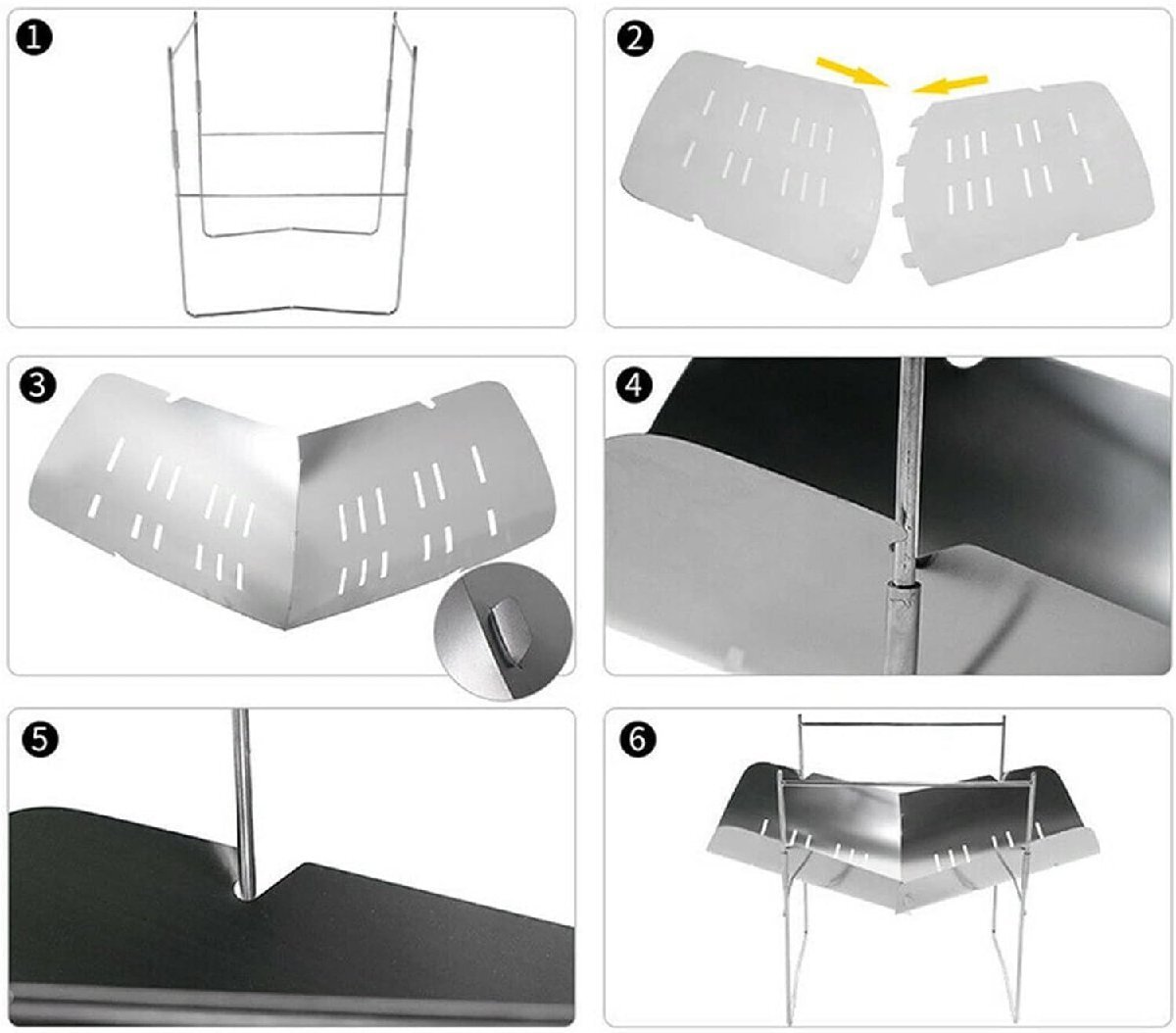 1

2

3

4

5

6