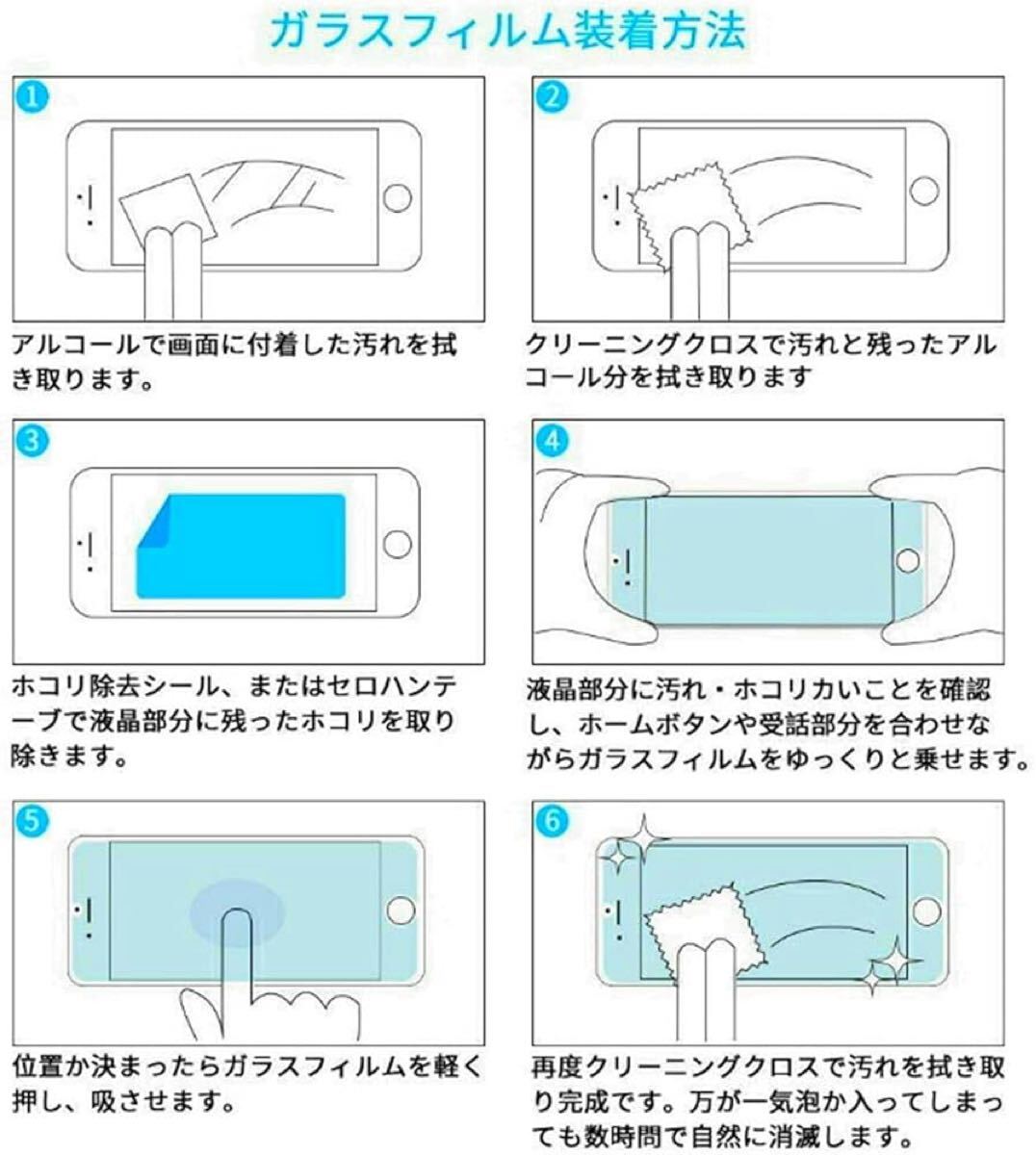 ガラスフィルム装着方法

1

アルコールで画面に付着した汚れを拭き取ります。

2

クリーニングクロスで汚れと残ったアルコール分を拭き取ります

3

ホコリ除去シール、またはセロハンテープで液晶部分に残ったホコリを取り除きます。

4

液晶部分に汚れ・ホコリカいことを確認し、ホームボタンや受話部分を合わせながらガラスフィルムをゆっくりと乗せます。

5

位置か決まったらガラスフィルムを軽く押し、吸させます。

6

再度クリーニングクロスで汚れを拭き取り完成です。万が一気泡か入ってしまっても数時間で自然に消滅します。