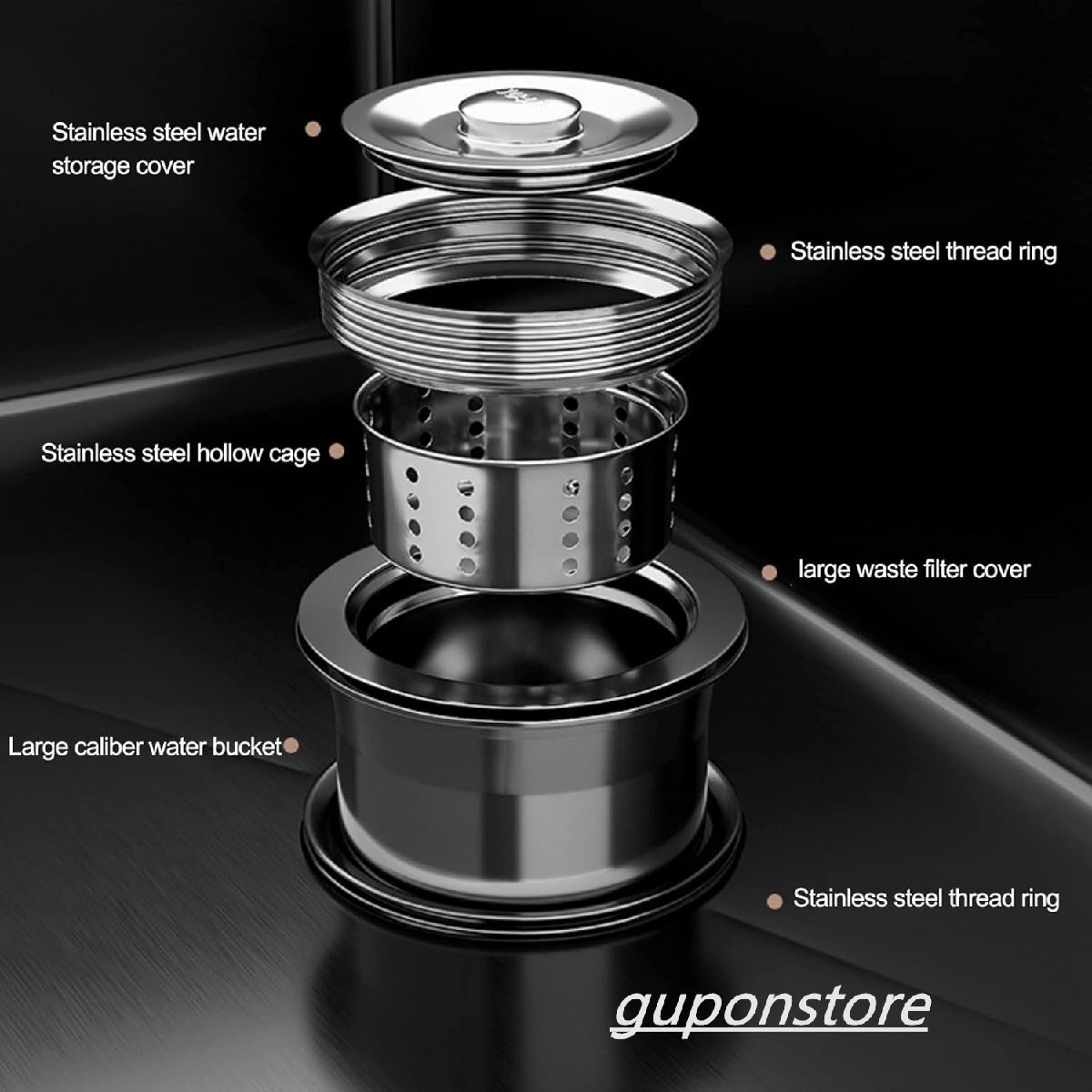 Stainless steel water storage cover

Stainless steel thread ring

Stainless steel hollow cage

large waste filter cover

Large caliber water bucket

Stainless steel thread ring

guponstore