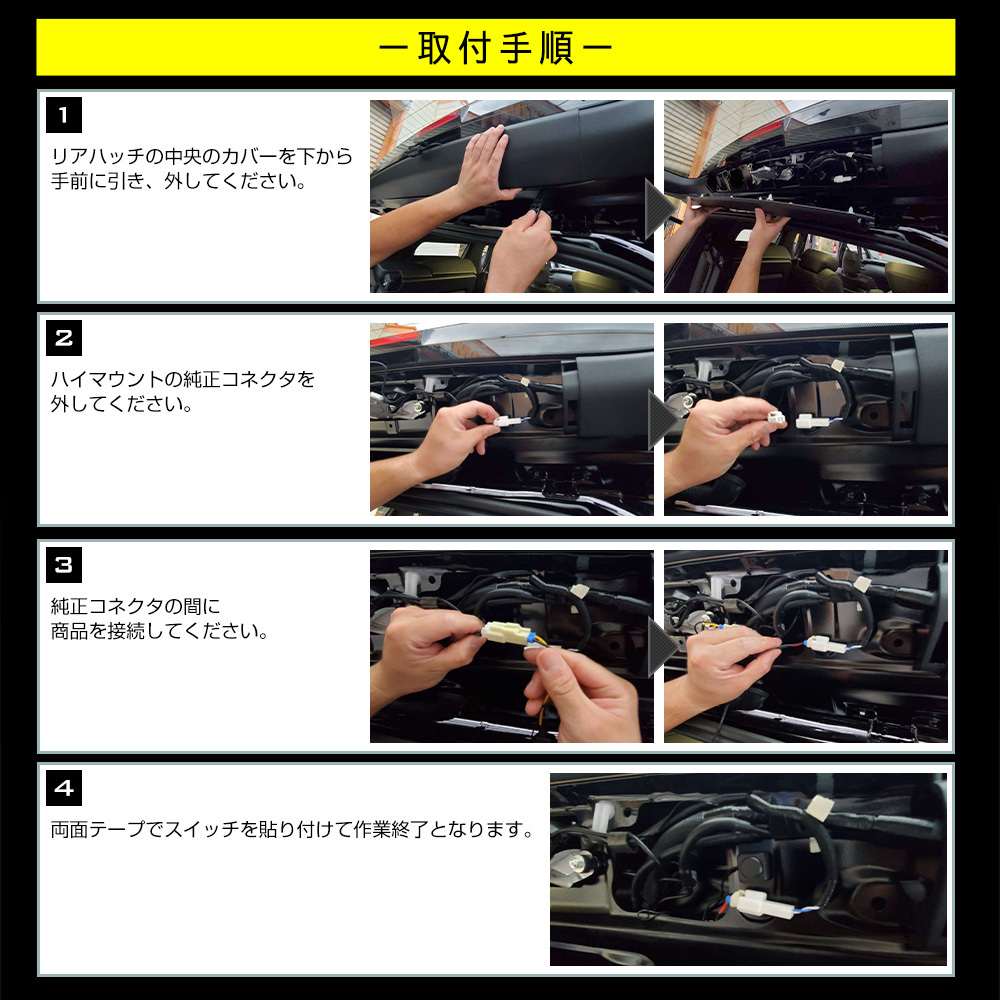 ー取付手順ー

1
リアハッチの中央のカバーを下から手前に引き、外してください。

2
ハイマウントの純正コネクタを外してください。

3
純正コネクタの間に商品を接続してください。

4
両面テープでスイッチを貼り付けて作業終了となります。