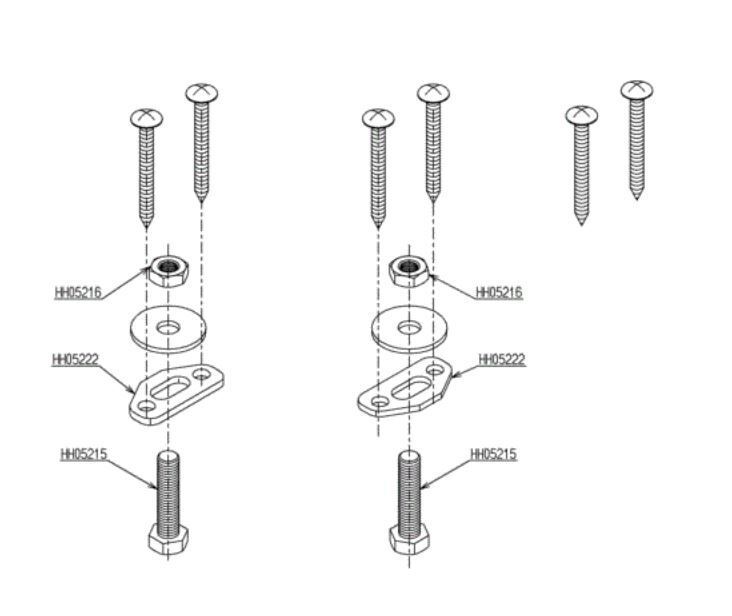 HH05216
HH05222
HH05215
HH05216
HH05222
HH05215