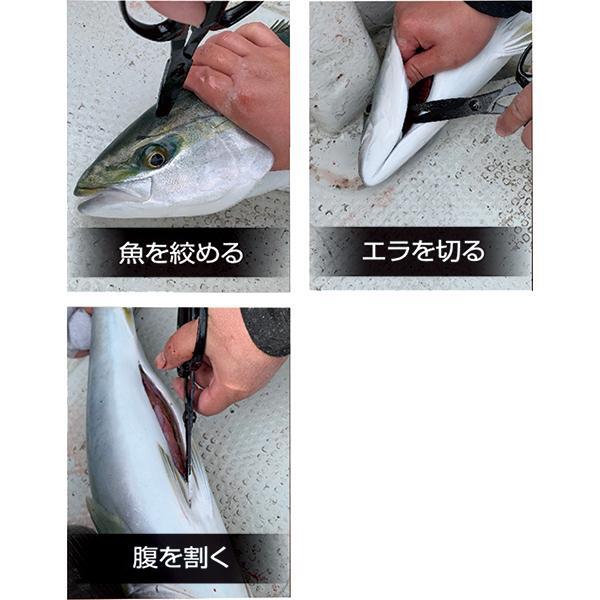 魚を絞める

エラを切る

腹を割く