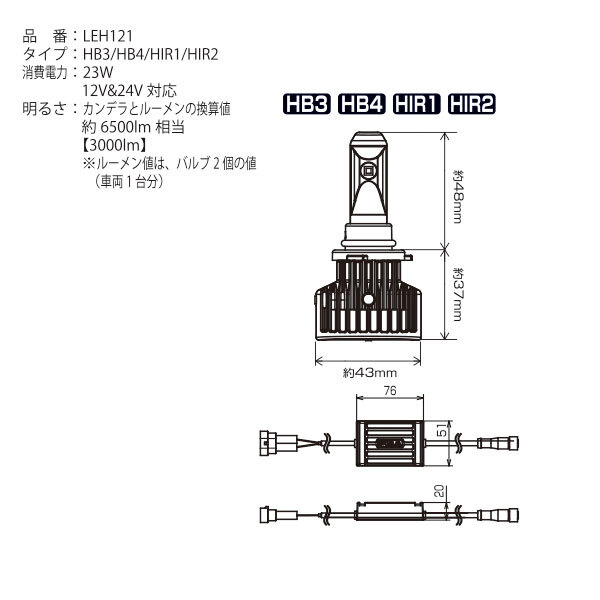 品　番：LEH121
タイプ：HB3/HB4/HIR1/HIR2
消費電力：23W
12V&24V 対応
明るさ：カンデラとルーメンの換算値
約 6500lm 相当
【3000lm】
※ルーメン値は、バルブ 2 個の値
（車両 1 台分）

HB3 HB4 HIR1 HIR2

約48mm
約37mm
約43mm

76
51
20