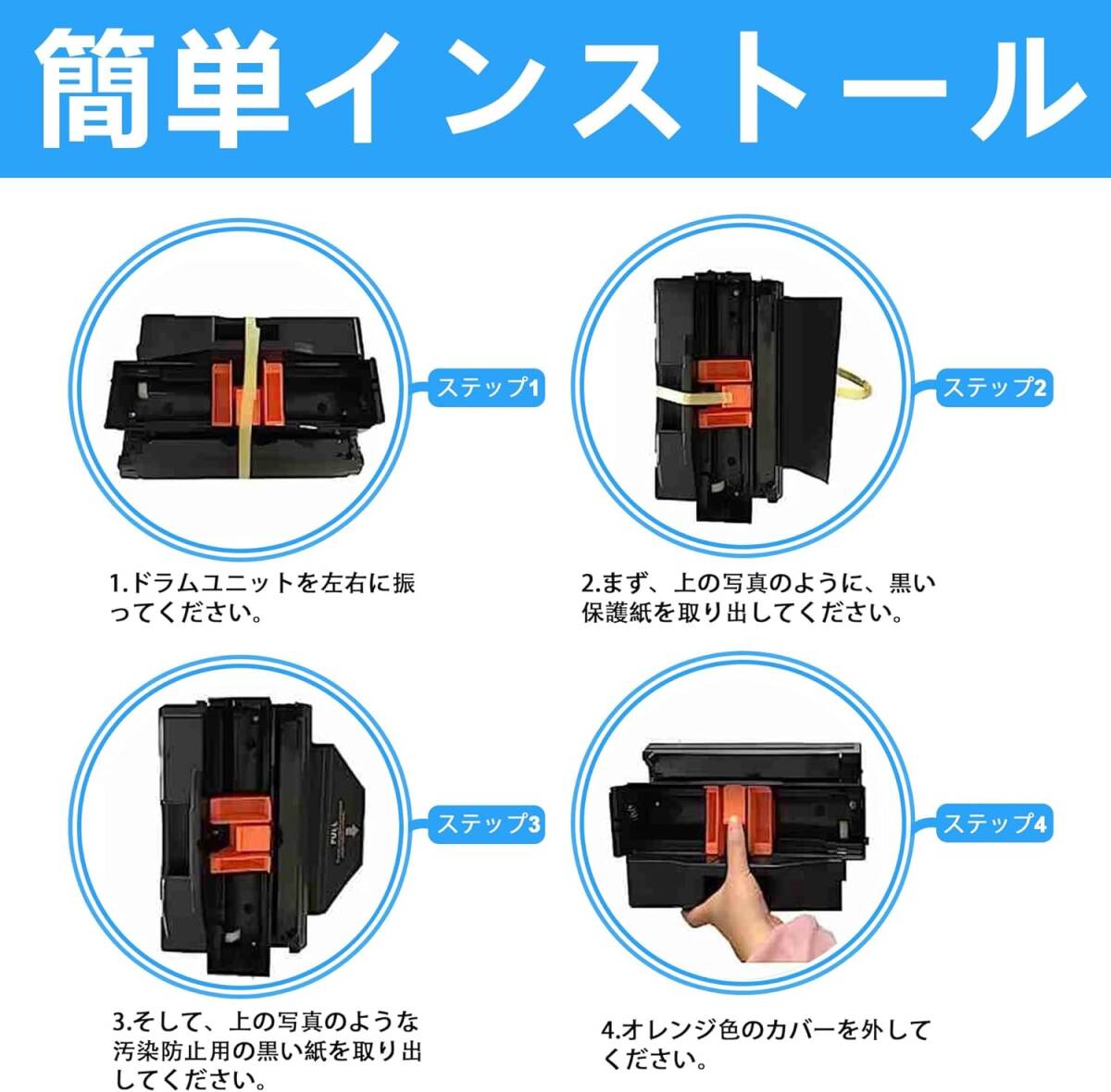 簡単インストール

ステップ1

1.ドラムユニットを左右に振ってください。

ステップ2

2.まず、上の写真のように、黒い保護紙を取り出してください。

ステップ3

PULL

3.そして、上の写真のような汚染防止用の黒い紙を取り出してください。

ステップ4

4.オレンジ色のカバーを外してください。