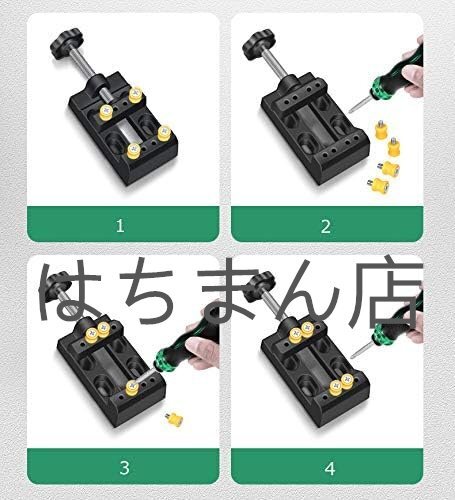 1

2

はちまん店

3

4