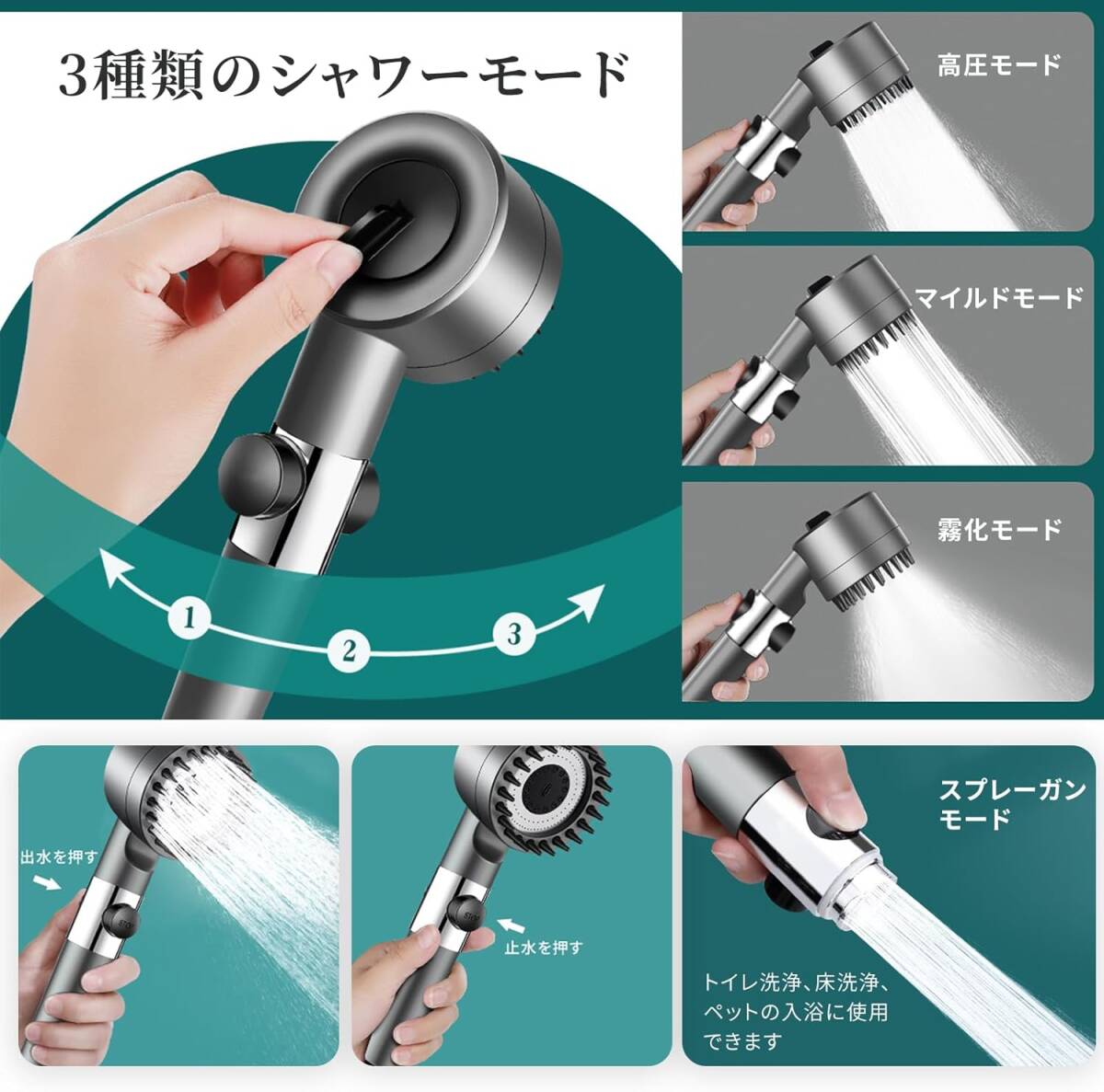 3種類のシャワーモード

1
2
3

高圧モード

マイルドモード

霧化モード

出水を押す

止水を押す

スプレーガンモード

トイレ洗浄、床洗浄、ペットの入浴に使用できます