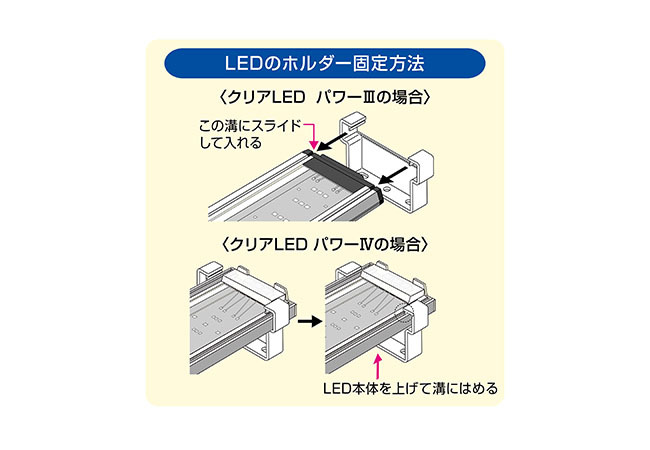 LEDのホルダー固定方法

〈クリアLED パワーⅢの場合〉

この溝にスライドして入れる

〈クリアLED パワーⅣの場合〉

LED本体を上げて溝にはめる