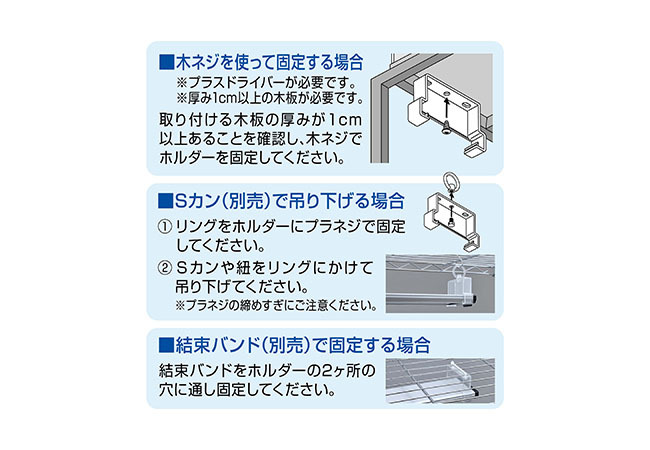 ■木ネジを使って固定する場合
※プラスドライバーが必要です。
※厚み1cm以上の木板が必要です。

取り付ける木板の厚みが1cm以上あることを確認し、木ネジでホルダーを固定してください。

■Sカン(別売)で吊り下げる場合
① リングをホルダーにプラネジで固定してください。
② Sカンや紐をリングにかけて吊り下げてください。
※プラネジの締めすぎにご注意ください。

■結束バンド(別売)で固定する場合
結束バンドをホルダーの2ヶ所の穴に通し固定してください。