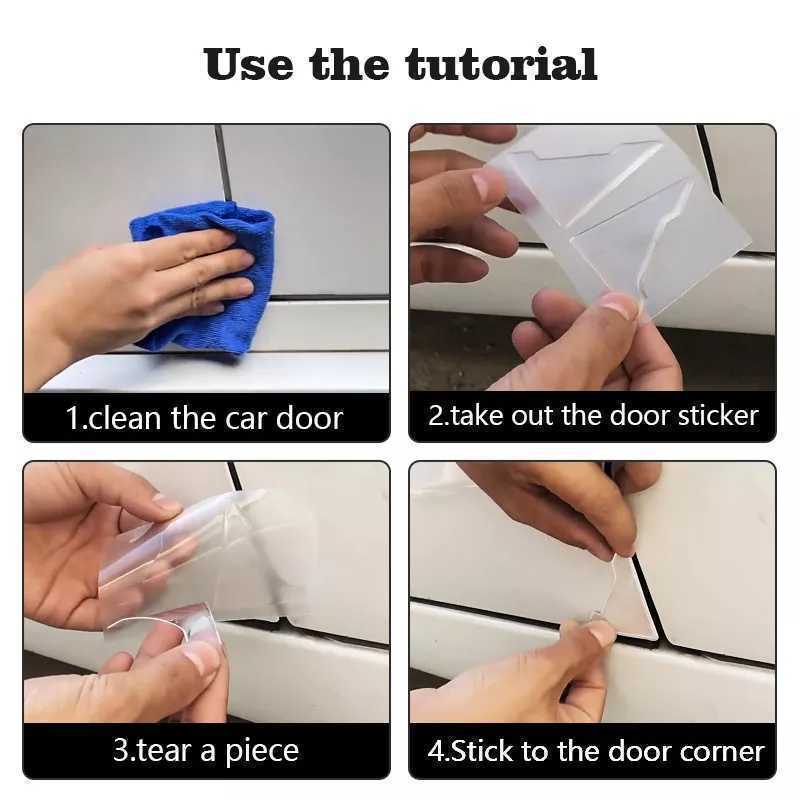 Use the tutorial

1.clean the car door

2.take out the door sticker

3.tear a piece

4.Stick to the door corner