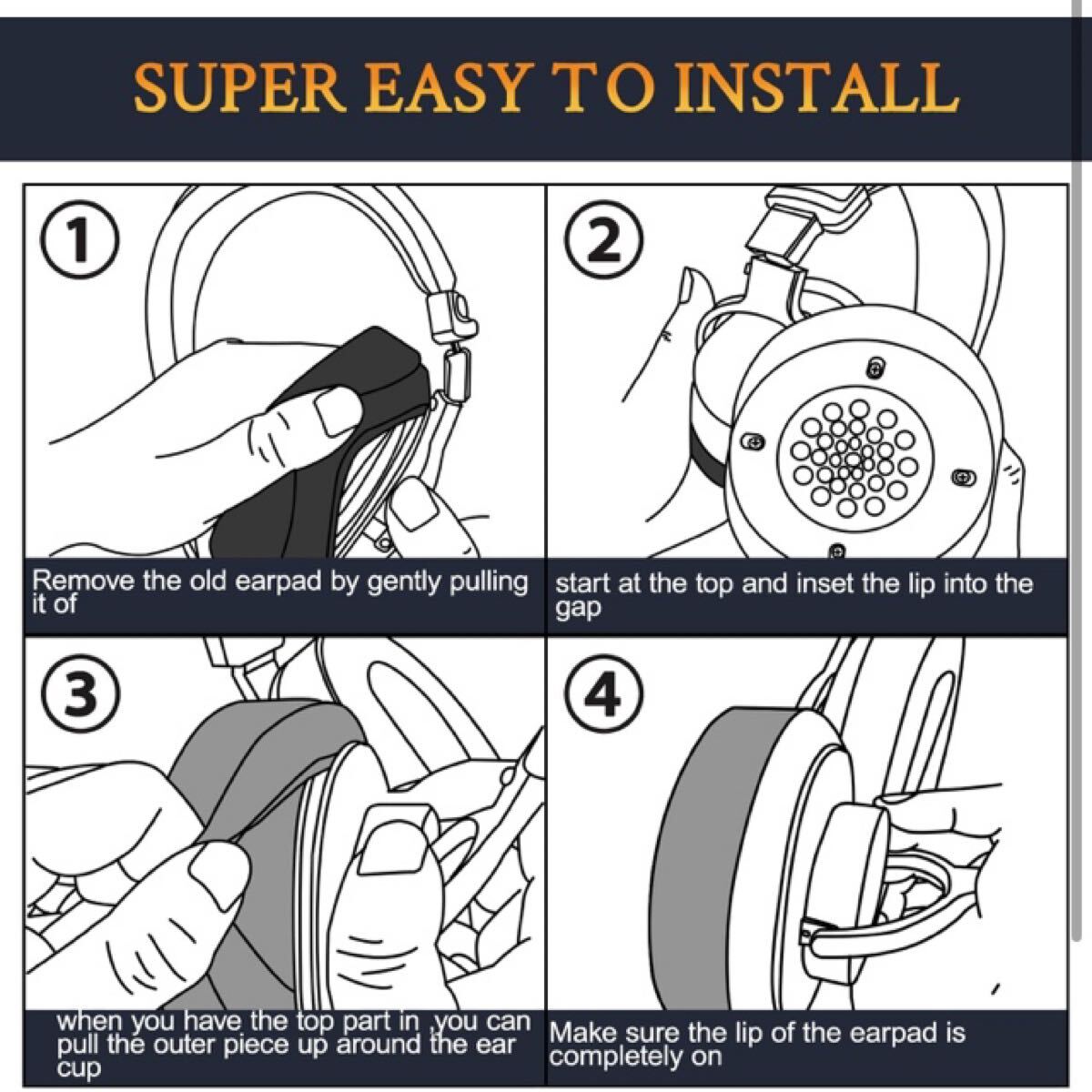 SUPER EASY TO INSTALL

①

Remove the old earpad by gently pulling it of

②

start at the top and inset the lip into the gap

③

when you have the top part in ,you can pull the outer piece up around the ear cup

④

Make sure the lip of the earpad is completely on