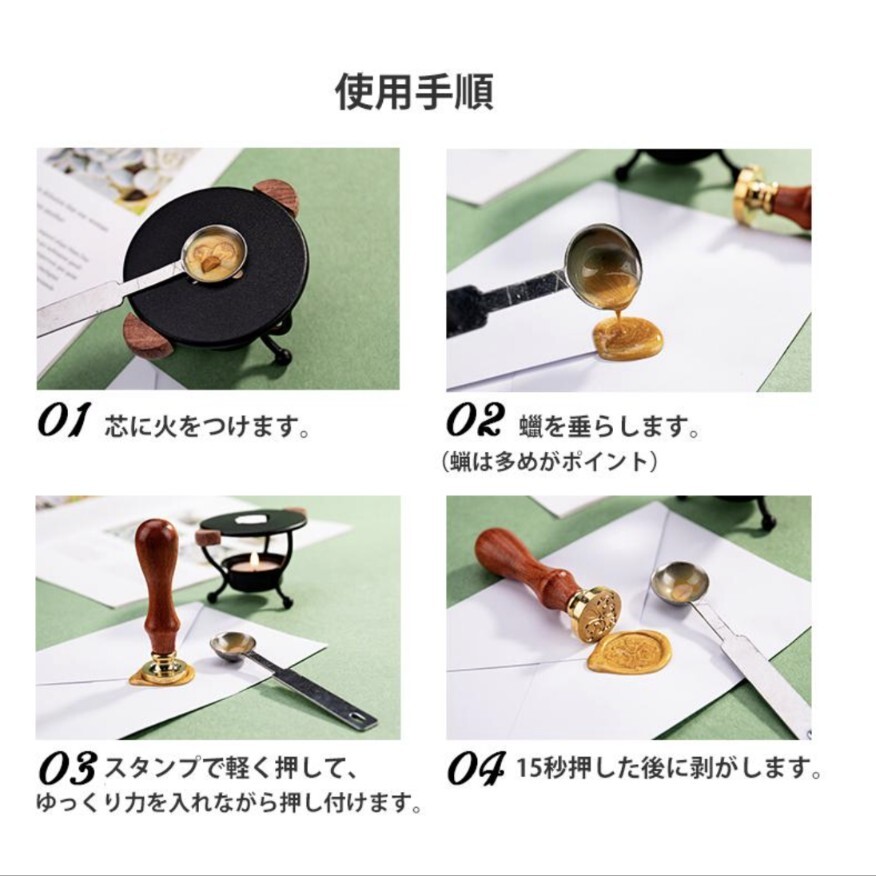 使用手順

01 芯に火をつけます。

02 蠟を垂らします。
（蝋は多めがポイント）

03 スタンプで軽く押して、
ゆっくり力を入れながら押し付けます。

04 15秒押した後に剥がします。