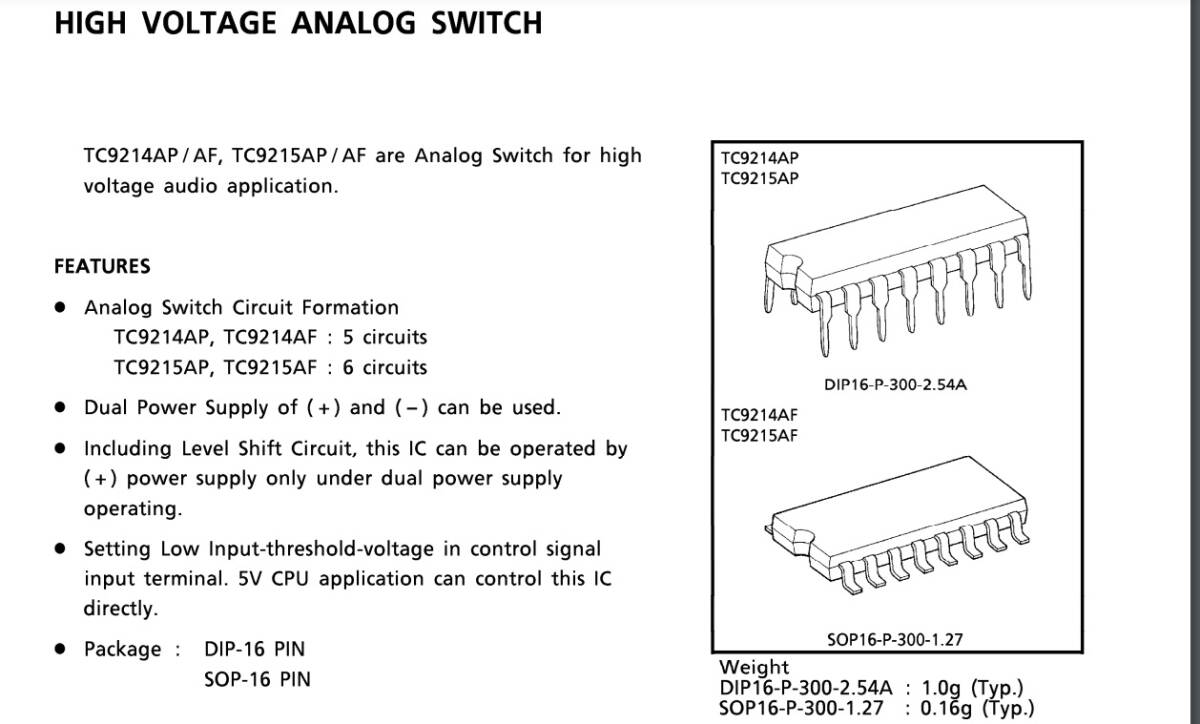 HIGH VOLTAGE ANALOG SWITCH

TC9214AP / AF, TC9215AP / AF are Analog Switch for high voltage audio application.

FEATURES

● Analog Switch Circuit Formation
TC9214AP, TC9214AF : 5 circuits
TC9215AP, TC9215AF : 6 circuits

● Dual Power Supply of (+) and (−) can be used.

● Including Level Shift Circuit, this IC can be operated by (+) power supply only under dual power supply operating.

● Setting Low Input-threshold-voltage in control signal input terminal. 5V CPU application can control this IC directly.

● Package : DIP-16 PIN
SOP-16 PIN

TC9214AP
TC9215AP

DIP16-P-300-2.54A

TC9214AF
TC9215AF

SOP16-P-300-1.27

Weight
DIP16-P-300-2.54A : 1.0g (Typ.)
SOP16-P-300-1.27 : 0.16g (Typ.)