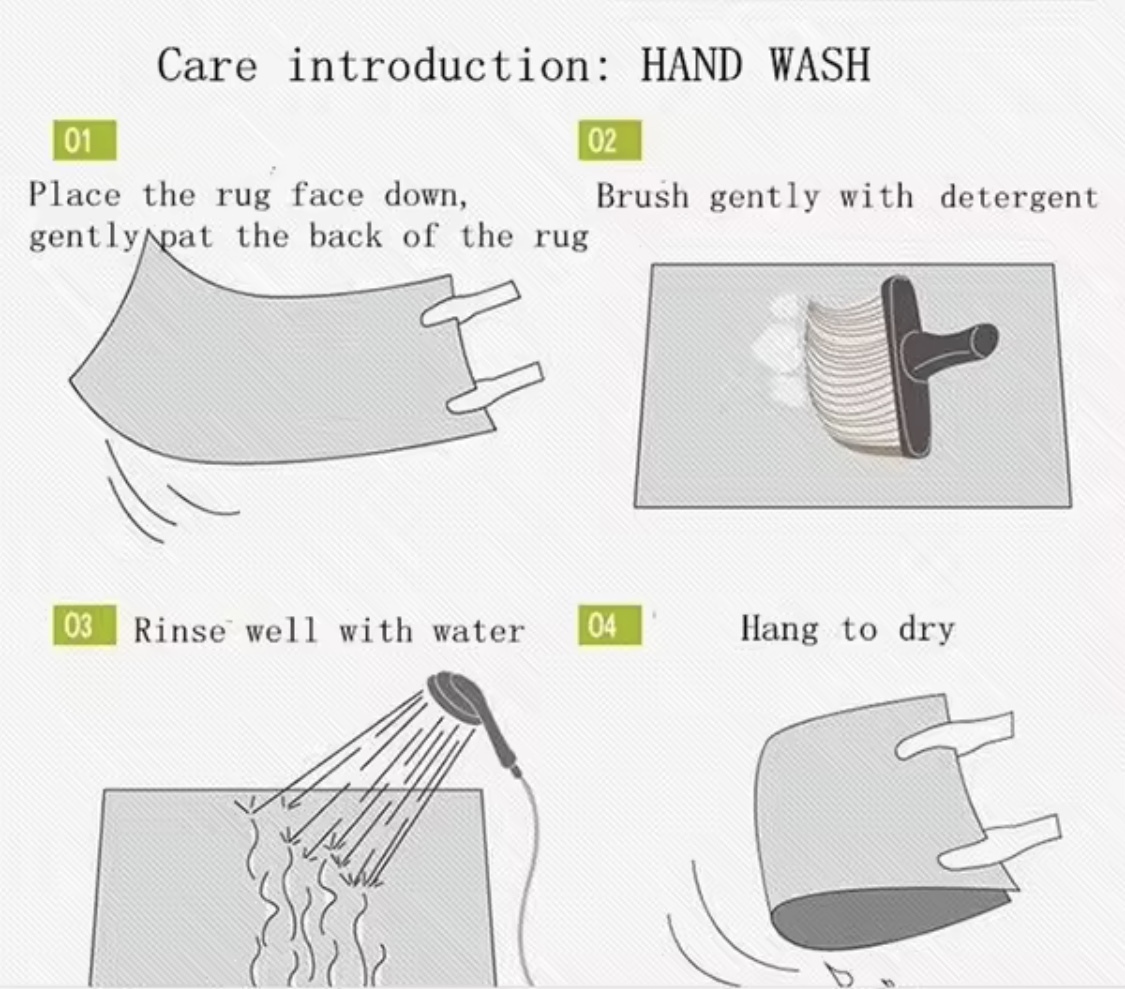 Care introduction: HAND WASH

01

Place the rug face down, gently pat the back of the rug

02

Brush gently with detergent

03 Rinse well with water

04 Hang to dry