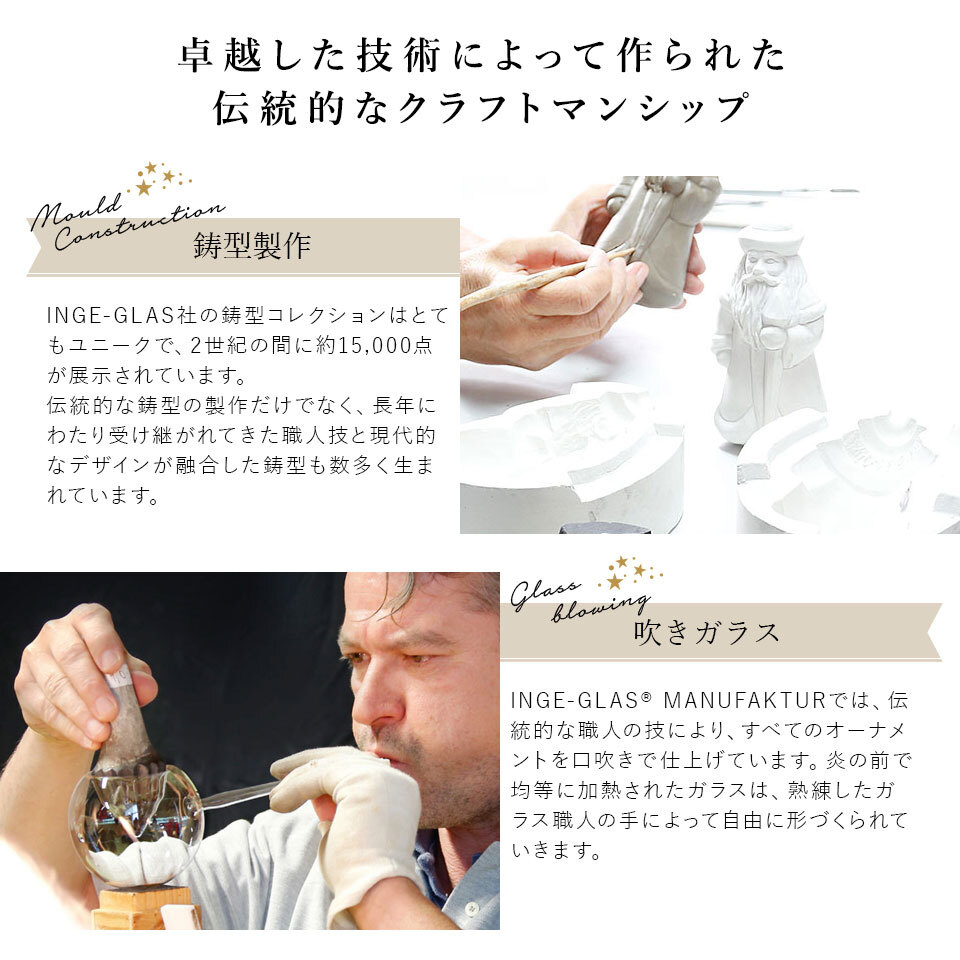 卓越した技術によって作られた
伝統的なクラフトマンシップ

Mould Construction
鋳型製作

INGE-GLAS社の鋳型コレクションはとてもユニークで、2世紀の間に約15,000点が展示されています。
伝統的な鋳型の製作だけでなく、長年にわたり受け継がれてきた職人技と現代的なデザインが融合した鋳型も数多く生まれています。

Glass blowing
吹きガラス

INGE-GLAS® MANUFAKTURでは、伝統的な職人の技により、すべてのオーナメントを口吹きで仕上げています。炎の前で均等に加熱されたガラスは、熟練したガラス職人の手によって自由に形づくられていきます。