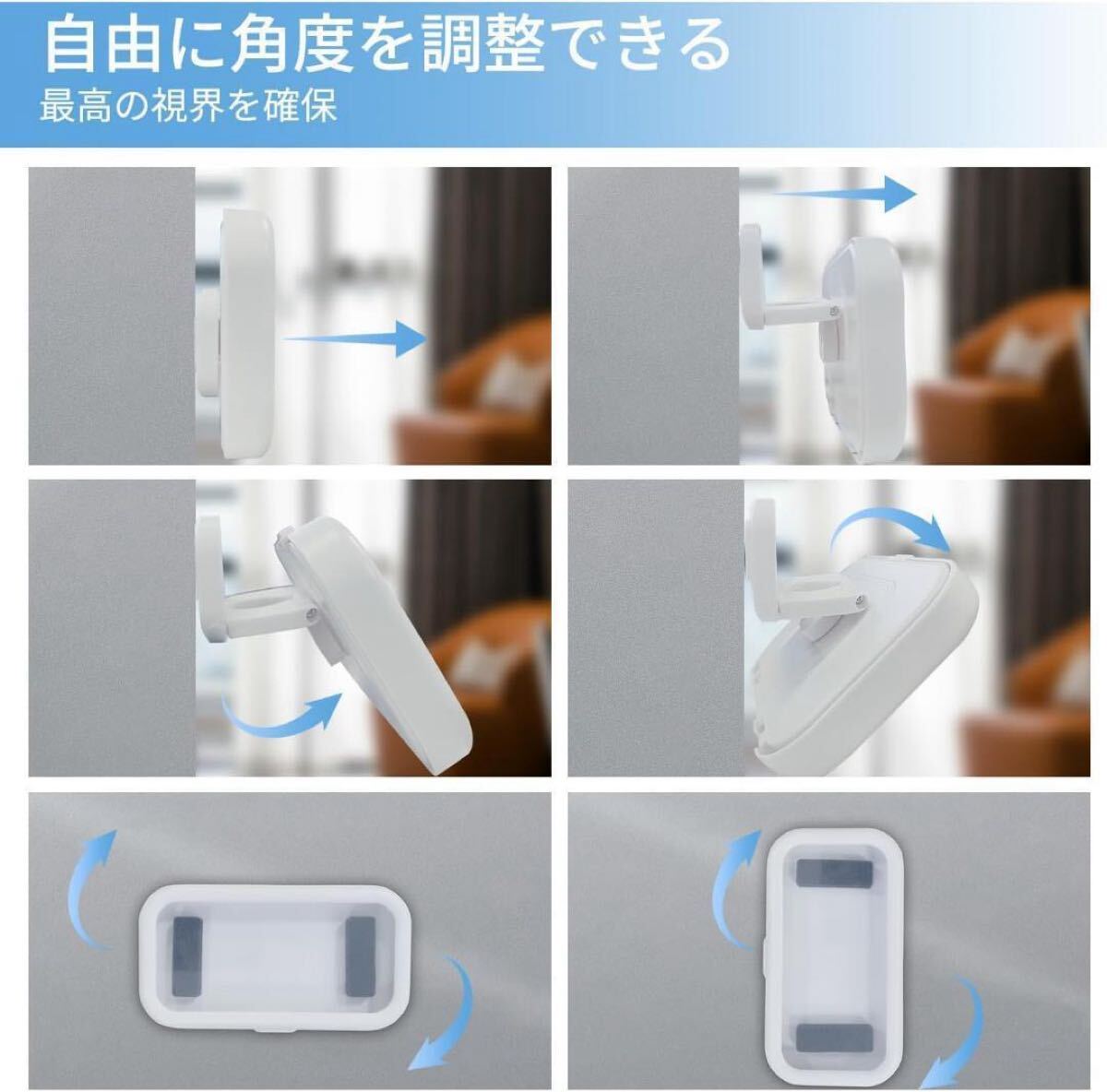 自由に角度を調整できる
最高の視界を確保