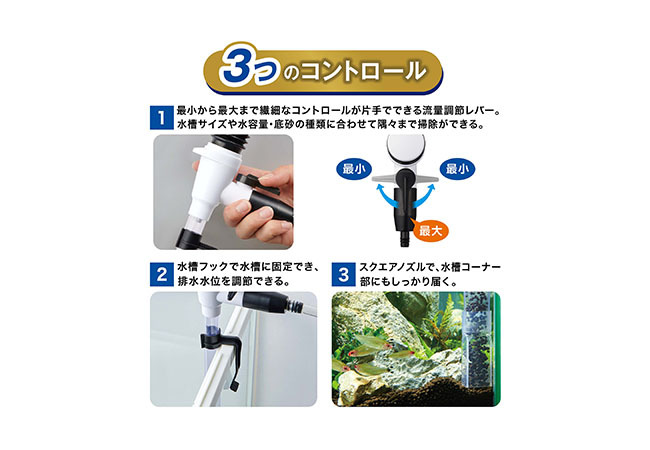 3つのコントロール

1 最小から最大まで繊細なコントロールが片手でできる流量調節レバー。水槽サイズや水容量・底砂の種類に合わせて隅々まで掃除ができる。

最小

最小

最大

2 水槽フックで水槽に固定でき、排水水位を調節できる。

3 スクエアノズルで、水槽コーナー部にもしっかり届く。