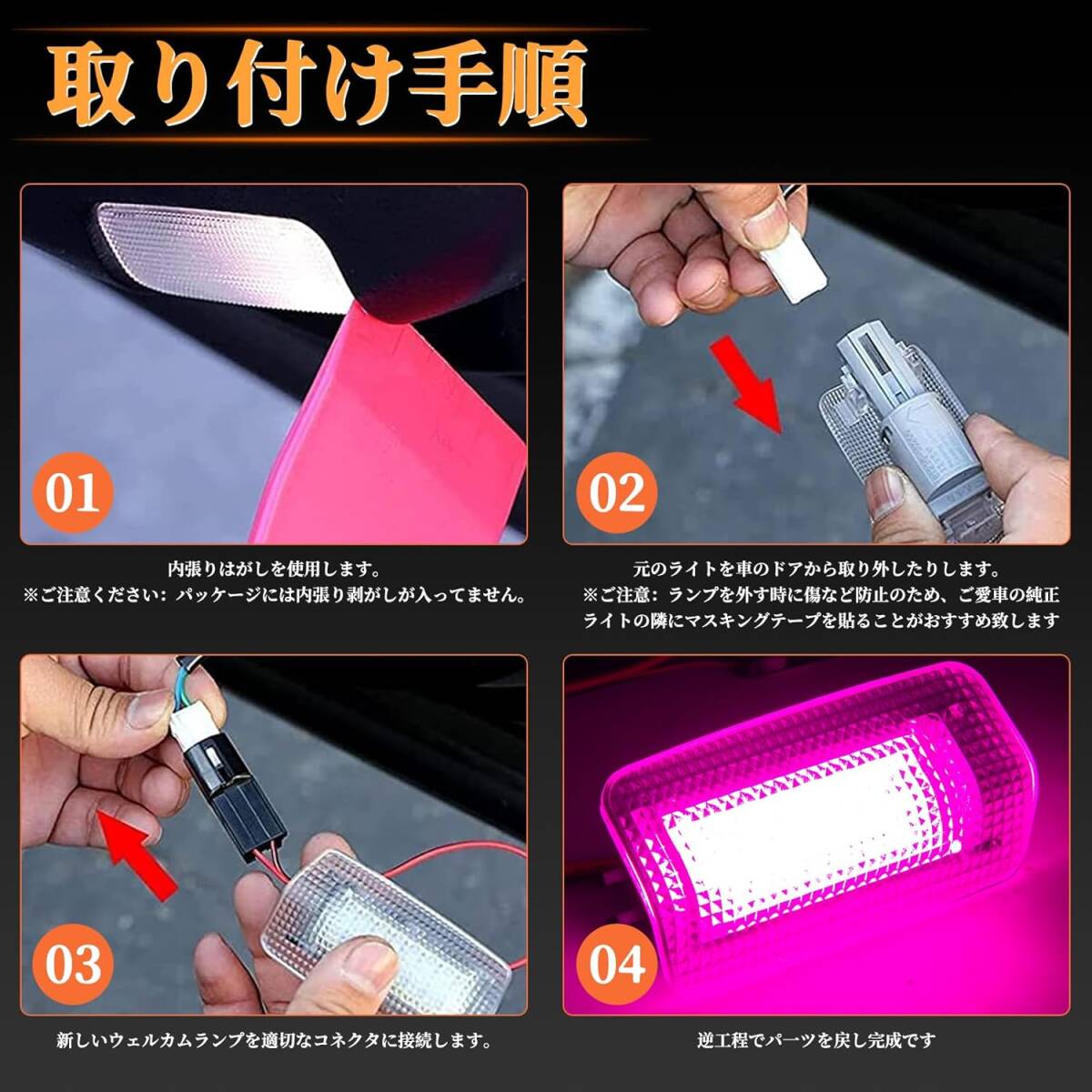 取り付け手順

01

内張りはがしを使用します。
※ご注意ください：パッケージには内張り剥がしが入ってません。

02

元のライトを車のドアから取り外したりします。
※ご注意：ランプを外す時に傷など防止のため、ご愛車の純正ライトの隣にマスキングテープを貼ることがおすすめ致します

03

新しいウェルカムランプを適切なコネクタに接続します。

04

逆工程でパーツを戻し完成です