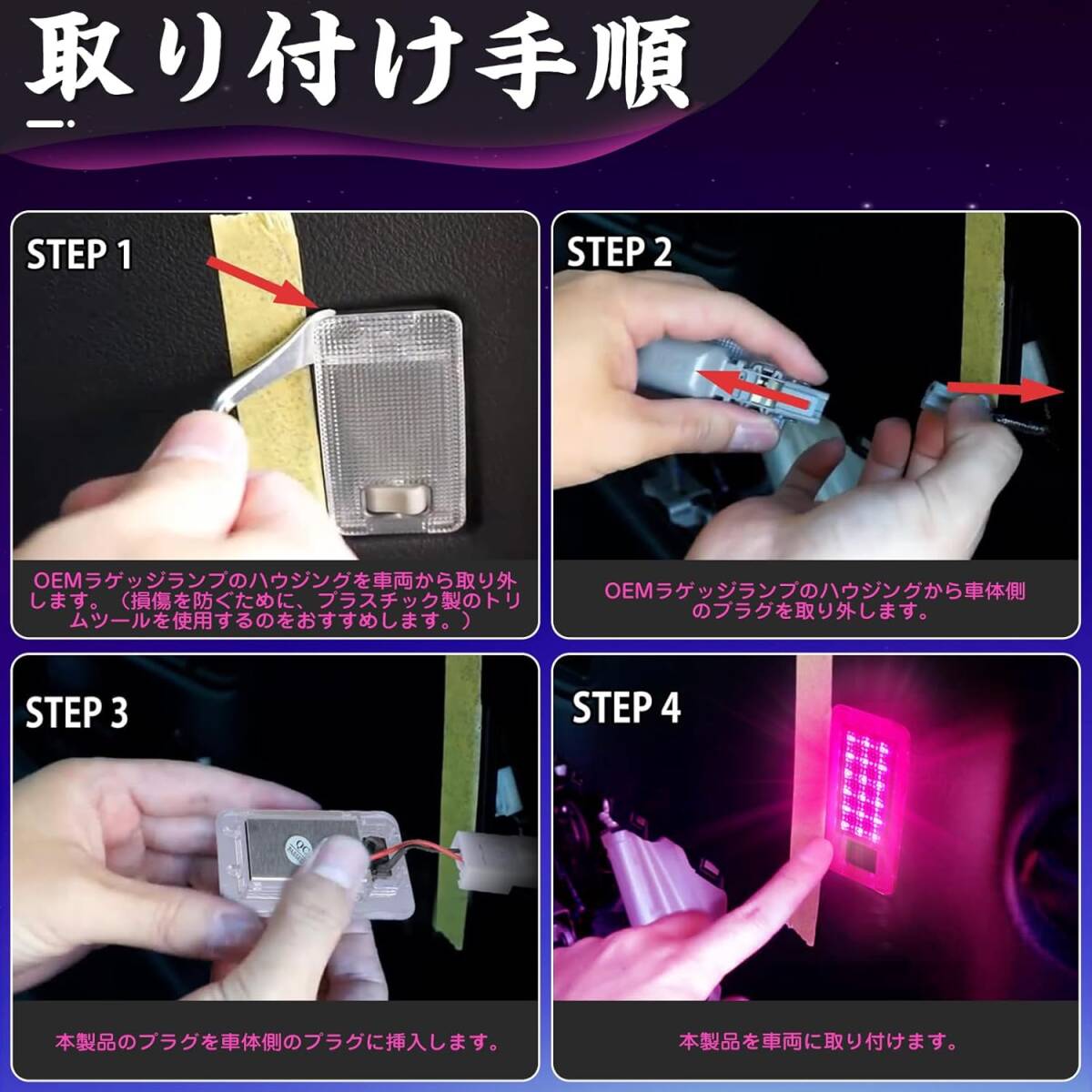 取り付け手順

STEP 1

OEMラゲッジランプのハウジングを車両から取り外します。（損傷を防ぐために、プラスチック製のトリムツールを使用するのをおすすめします。）

STEP 2

OEMラゲッジランプのハウジングから車体側のプラグを取り外します。

STEP 3

QC

本製品のプラグを車体側のプラグに挿入します。

STEP 4

本製品を車両に取り付けます。